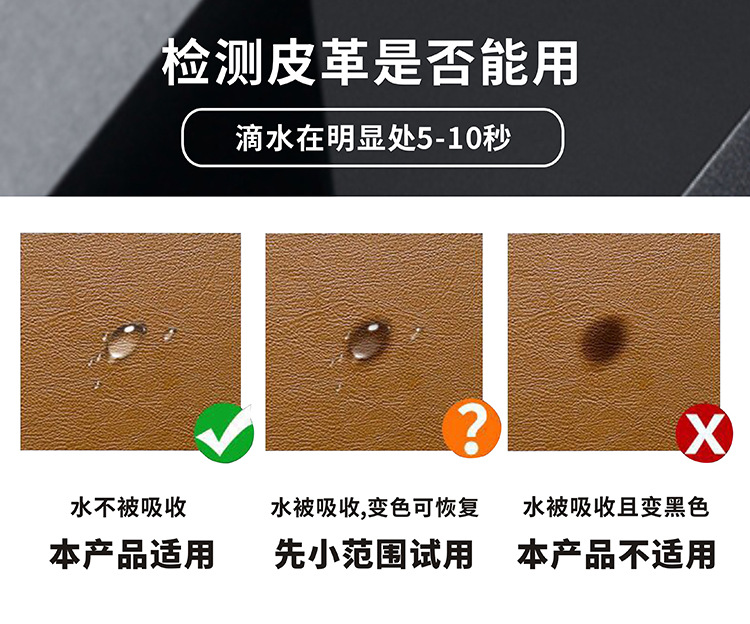 检测皮革是否能用

滴水在明显处5-10秒

?

X

水不被吸收

本产品适用

水被吸收,变色可恢复

先小范围试用

水被吸收且变黑色

本产品不适用