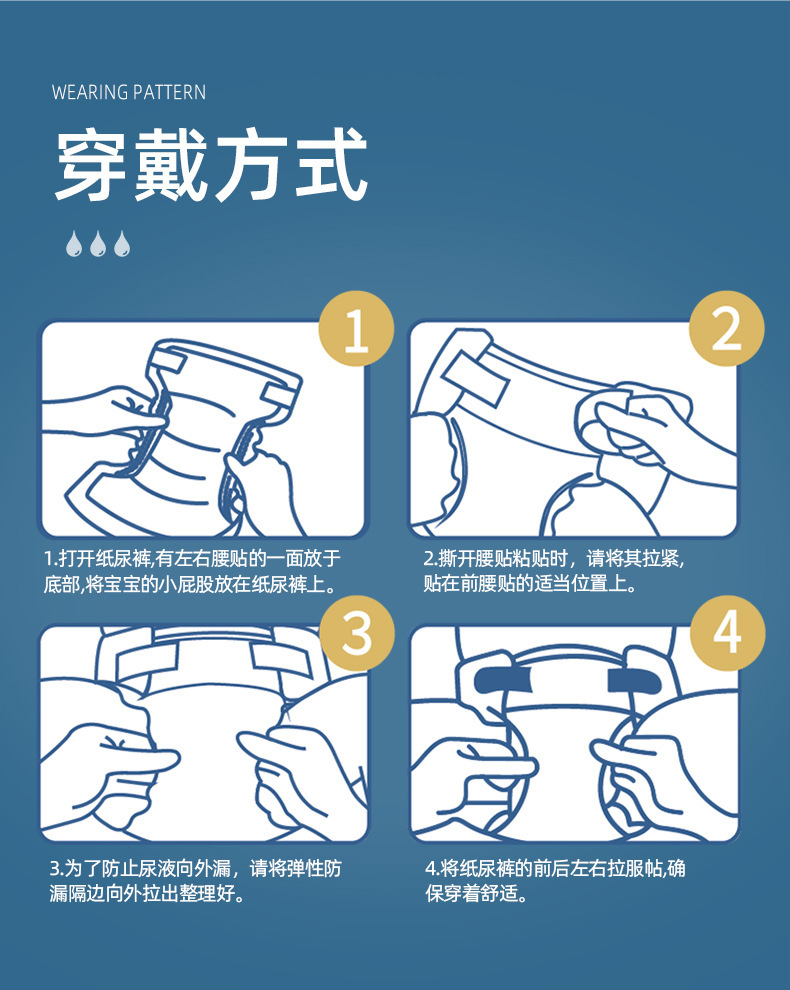 WEARING PATTERN

穿戴方式

1

1.打开纸尿裤,有左右腰贴的一面放于底部,将宝宝的小屁股放在纸尿裤上。

2

2.撕开腰贴粘贴时，请将其拉紧,贴在前腰贴的适当位置上。

3

3.为了防止尿液向外漏，请将弹性防漏隔边向外拉出整理好。

4

4.将纸尿裤的前后左右拉服帖,确保穿着舒适。