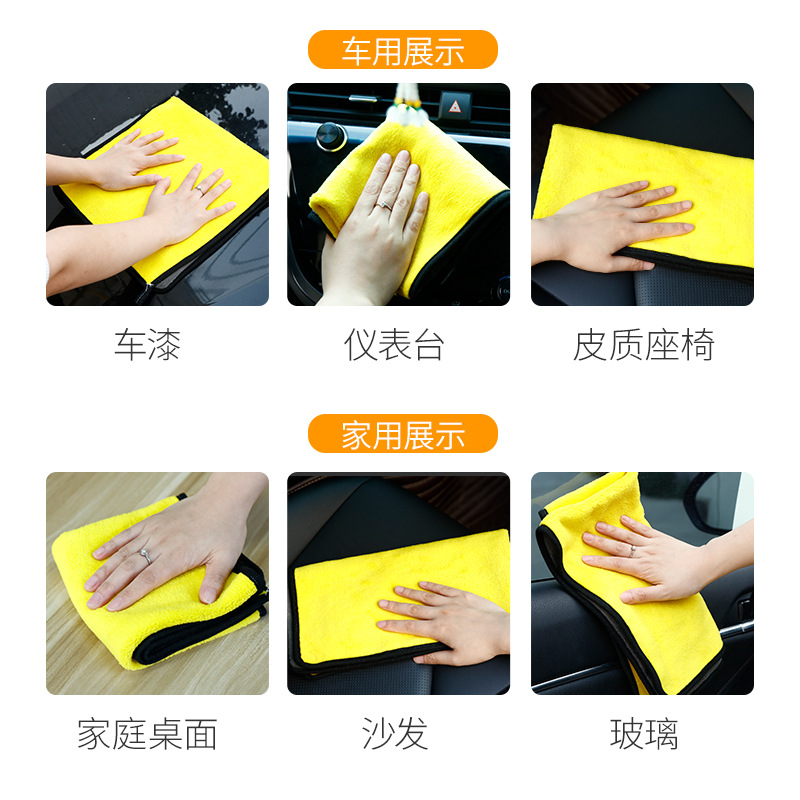 车用展示

车漆

仪表台

皮质座椅

家用展示

家庭桌面

沙发

玻璃