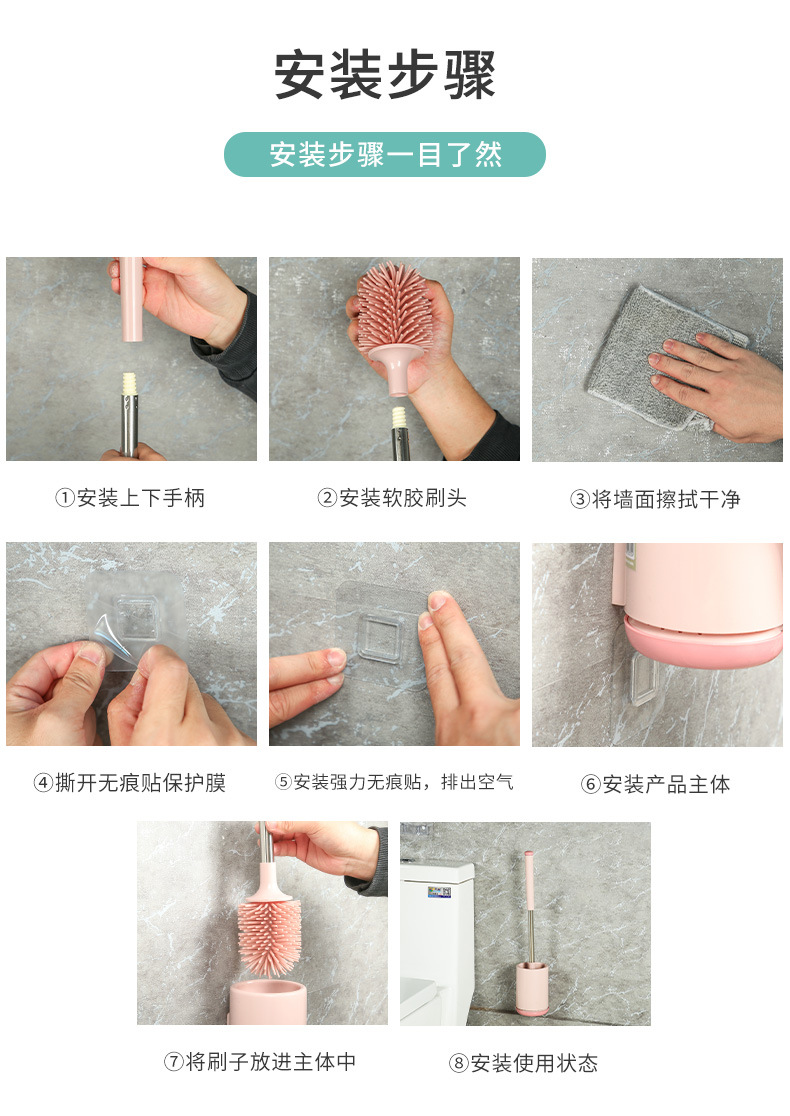 安装步骤

安装步骤一目了然

①安装上下手柄

②安装软胶刷头

③将墙面擦拭干净

④撕开无痕贴保护膜

⑤安装强力无痕贴，排出空气

⑥安装产品主体

⑦将刷子放进主体中

⑧安装使用状态