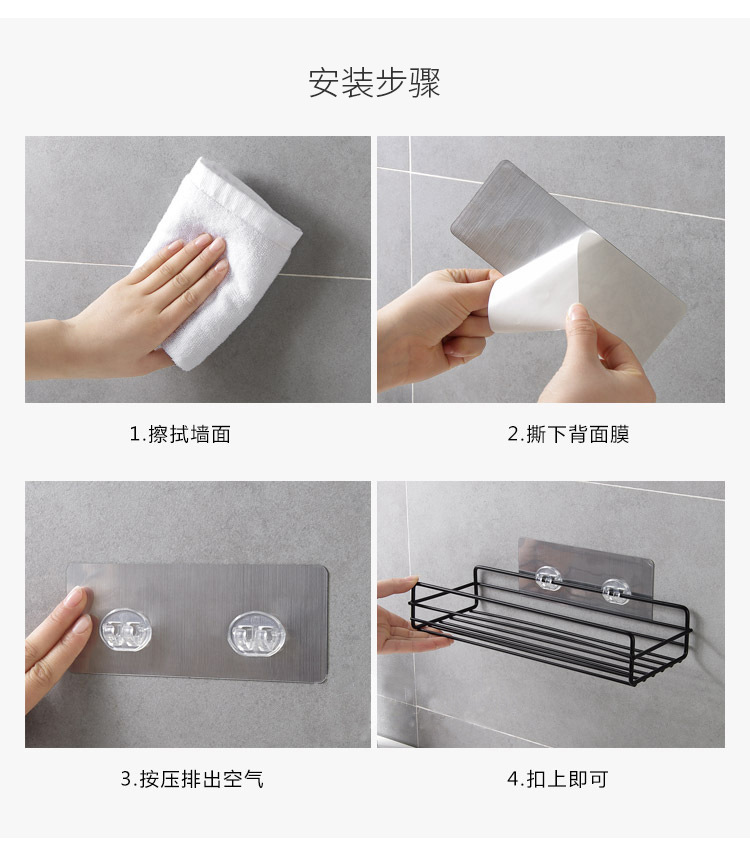 安装步骤

1.擦拭墙面

2.撕下背面膜

3.按压排出空气

4.扣上即可