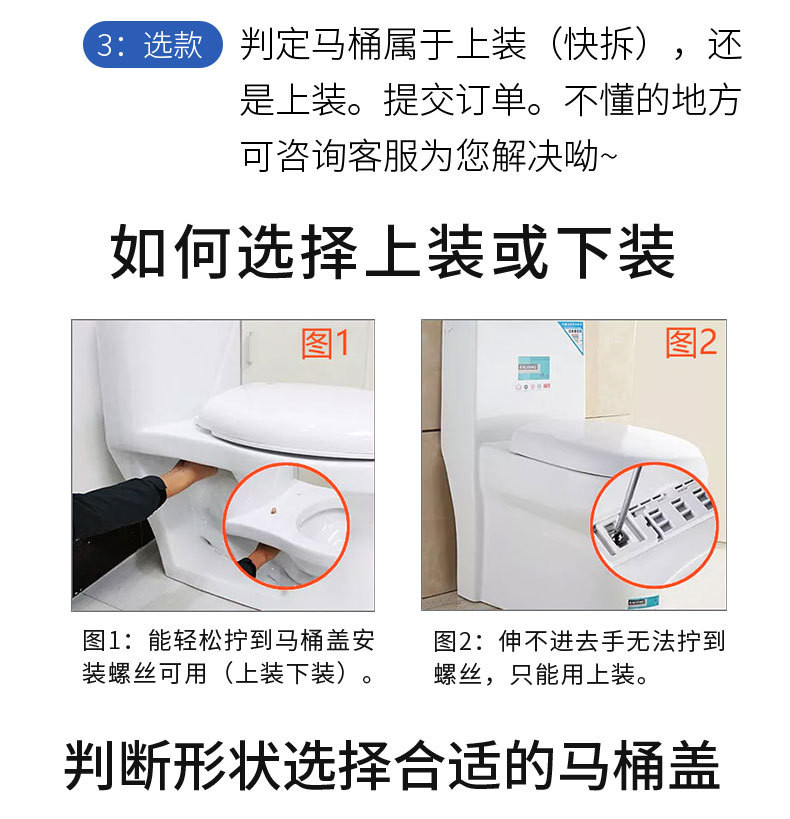 3：选款 判定马桶属于上装（快拆），还是上装。提交订单。不懂的地方可咨询客服为您解决呦~

如何选择上装或下装

图1

图2

图1：能轻松拧到马桶盖安装螺丝可用（上装下装）。

图2：伸不进去手无法拧到螺丝，只能用上装。

判断形状选择合适的马桶盖