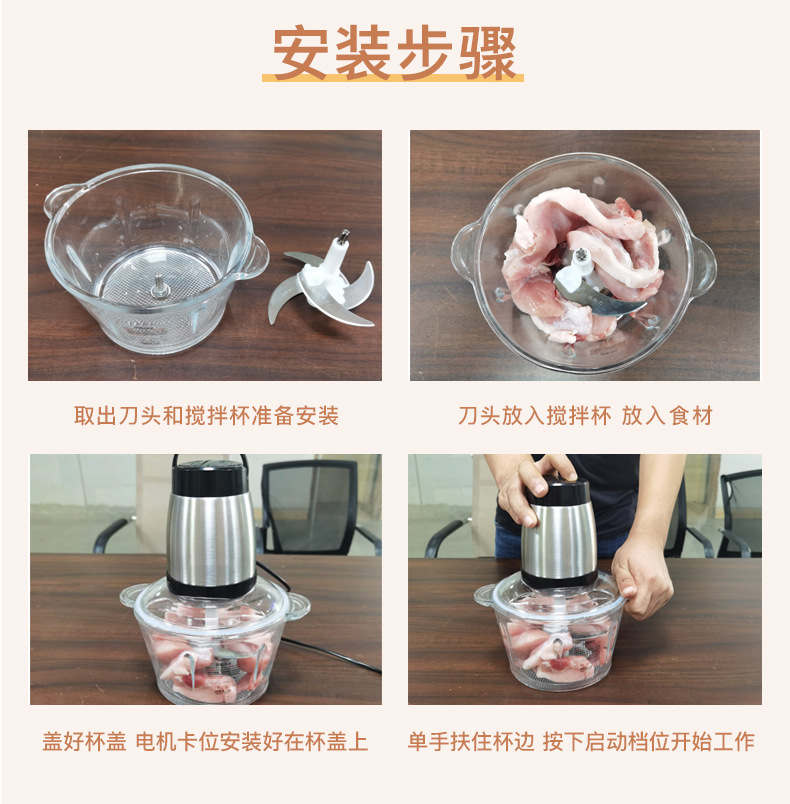 安装步骤

取出刀头和搅拌杯准备安装

刀头放入搅拌杯 放入食材

盖好杯盖 电机卡位安装好在杯盖上

单手扶住杯边 按下启动档位开始工作