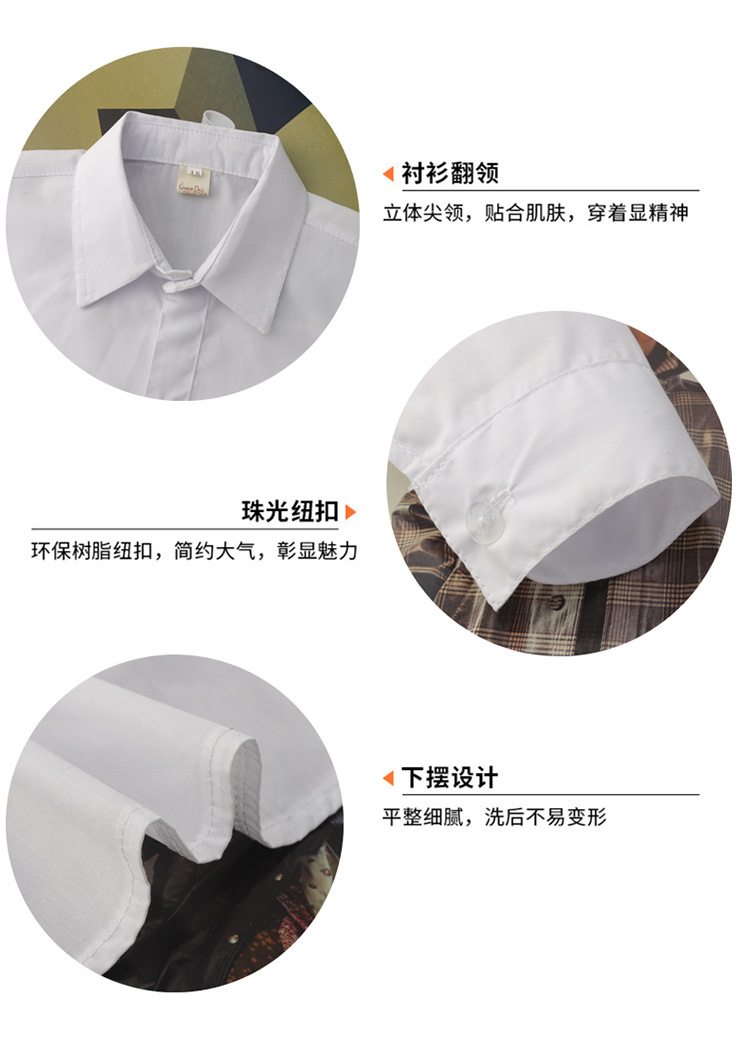 衬衫翻领

立体尖领，贴合肌肤，穿着显精神

珠光纽扣

环保树脂纽扣，简约大气，彰显魅力

下摆设计

平整细腻，洗后不易变形