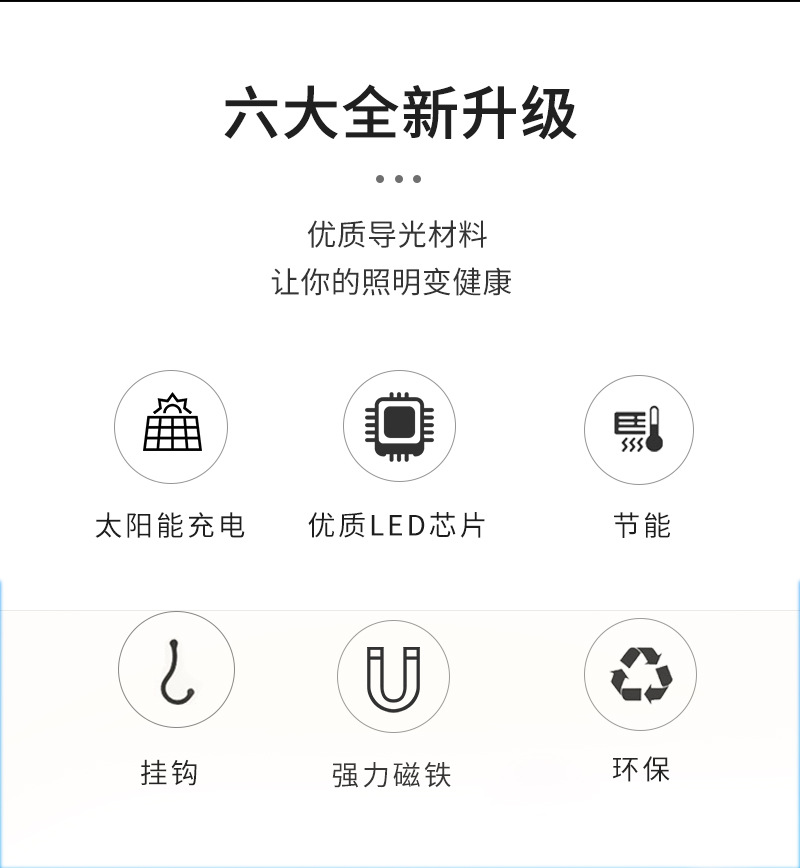 六大全新升级

优质导光材料
让你的照明变健康

太阳能充电

优质LED芯片

节能

挂钩

强力磁铁

环保