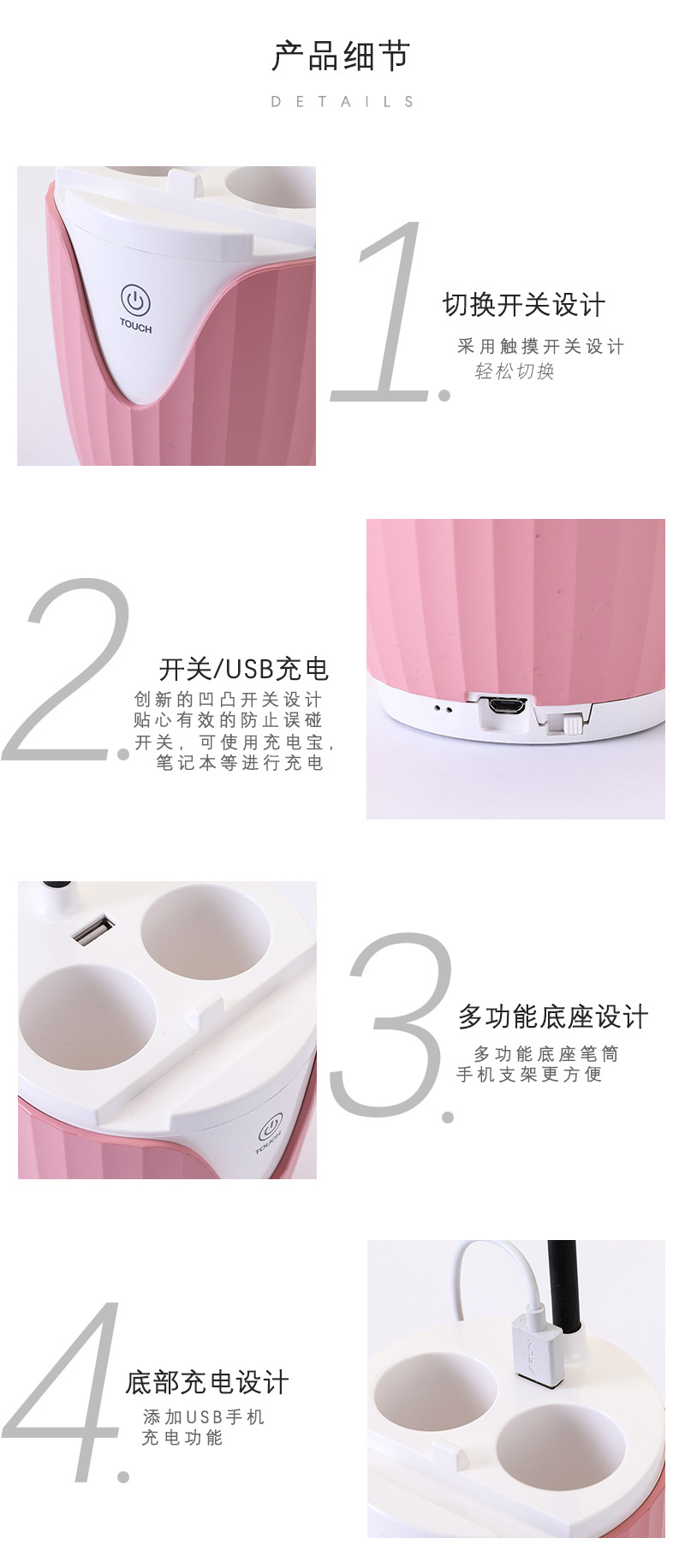 产品细节
DETAILS

TOUCH

1.
切换开关设计
采用触摸开关设计
轻松切换

2.
开关/USB充电
创新的凹凸开关设计
贴心有效的防止误碰
开关，可使用充电宝，
笔记本等进行充电

TOUCH

3.
多功能底座设计
多功能底座笔筒
手机支架更方便

4.
底部充电设计
添加USB手机
充电功能