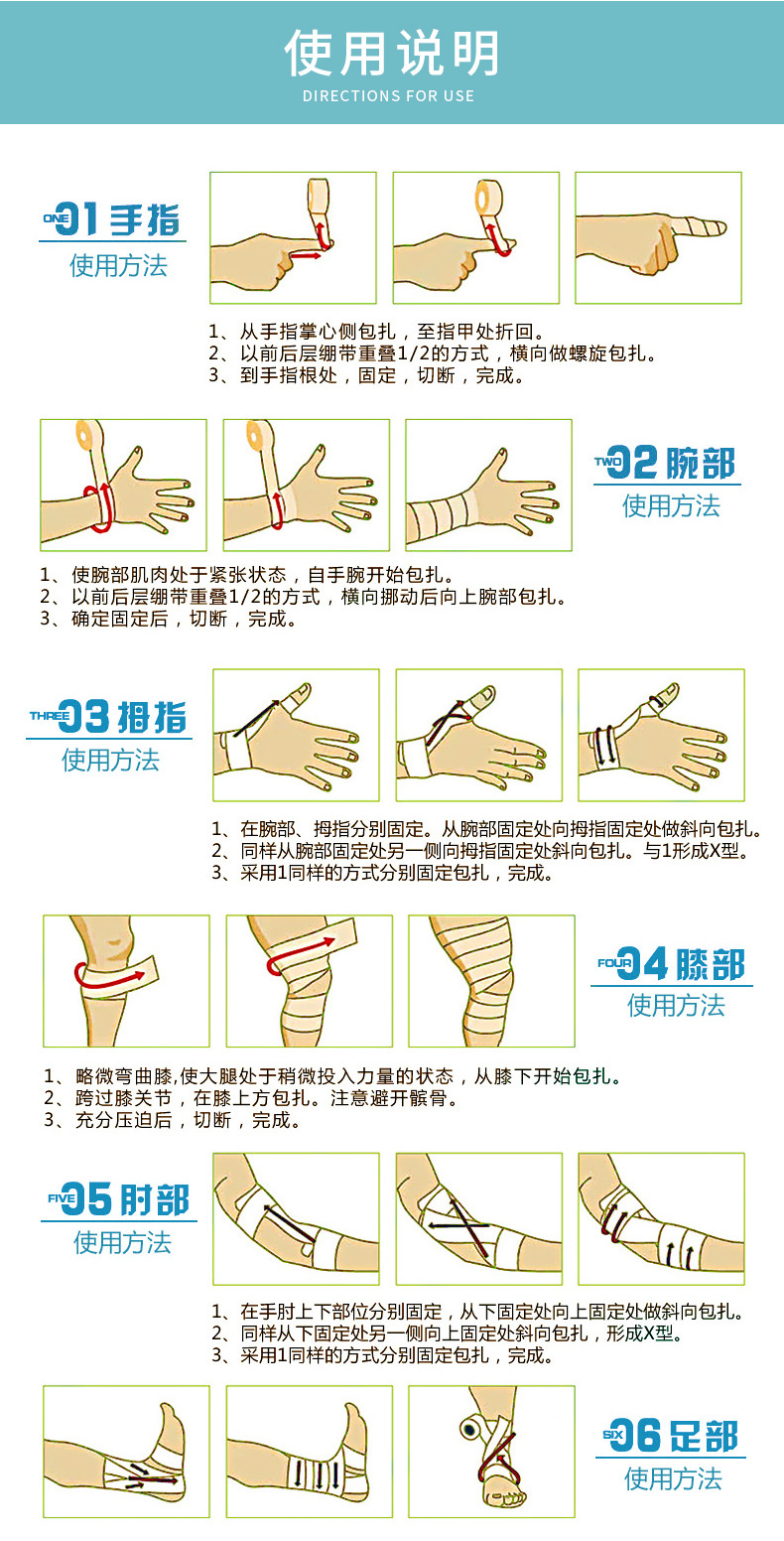 使用说明
DIRECTIONS FOR USE

ONE 01 手指
使用方法

1、从手指掌心侧包扎，至指甲处折回。
2、以前后层绷带重叠1/2的方式，横向做螺旋包扎。
3、到手指根处，固定，切断，完成。

TWO 02 腕部
使用方法

1、使腕部肌肉处于紧张状态，自手腕开始包扎。
2、以前后层绷带重叠1/2的方式，横向挪动后向上腕部包扎。
3、确定固定后，切断，完成。

THREE 03 拇指
使用方法

1、在腕部、拇指分别固定。从腕部固定处向拇指固定处做斜向包扎。
2、同样从腕部固定处另一侧向拇指固定处斜向包扎。与1形成X型。
3、采用1同样的方式分别固定包扎，完成。

FOUR 04 膝部
使用方法

1、略微弯曲膝,使大腿处于稍微投入力量的状态，从膝下开始包扎。
2、跨过膝关节，在膝上方包扎。注意避开髌骨。
3、充分压迫后，切断，完成。

FIVE 05 肘部
使用方法

1、在手肘上下部位分别固定，从下固定处向上固定处做斜向包扎。
2、同样从下固定处另一侧向上固定处斜向包扎，形成X型。
3、采用1同样的方式分别固定包扎，完成。

SIX 06 足部
使用方法