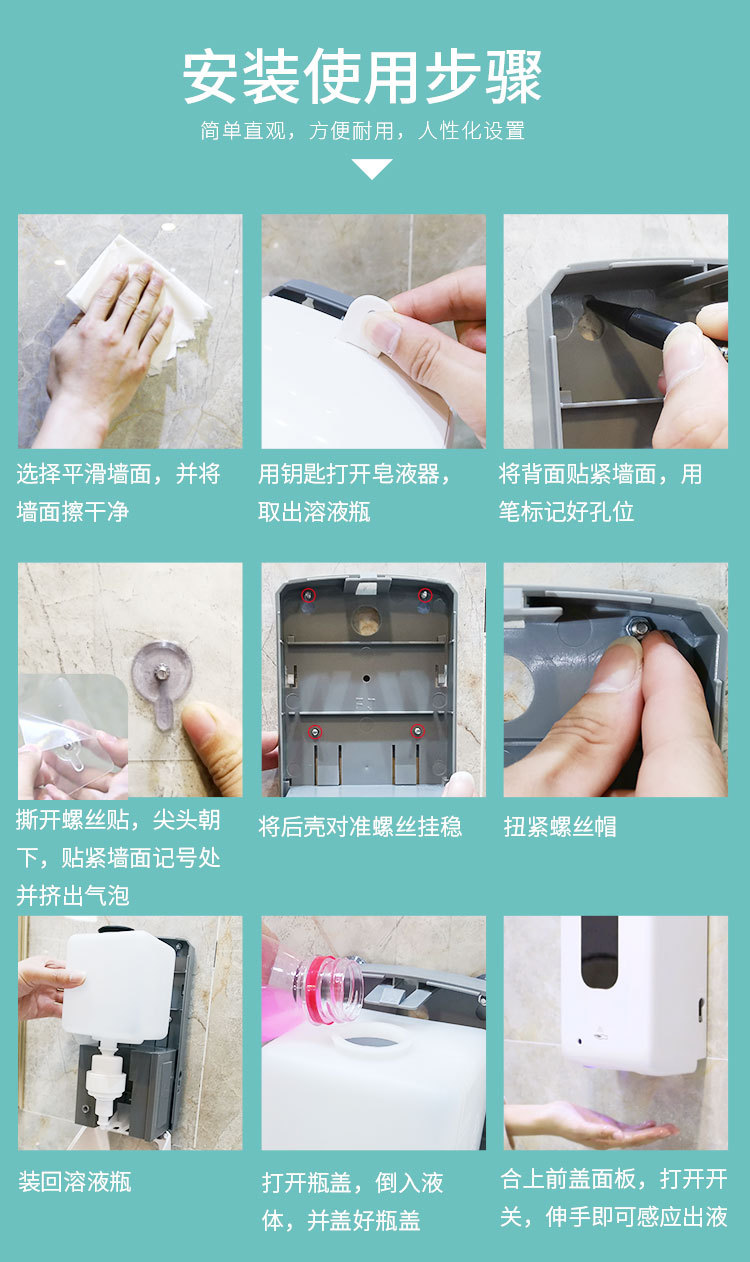 安装使用步骤

简单直观，方便耐用，人性化设置

选择平滑墙面，并将墙面擦干净

用钥匙打开皂液器，取出溶液瓶

将背面贴紧墙面，用笔标记好孔位

撕开螺丝贴，尖头朝下，贴紧墙面记号处并挤出气泡

将后壳对准螺丝挂稳

扭紧螺丝帽

装回溶液瓶

打开瓶盖，倒入液体，并盖好瓶盖

合上前盖面板，打开开关，伸手即可感应出液