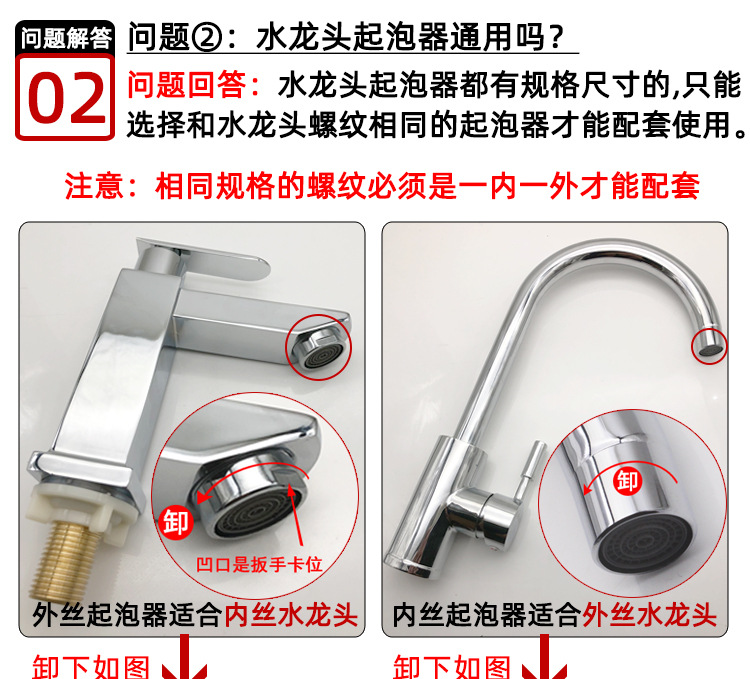 问题解答
02
问题②：水龙头起泡器通用吗？
问题回答：水龙头起泡器都有规格尺寸的,只能选择和水龙头螺纹相同的起泡器才能配套使用。

注意：相同规格的螺纹必须是一内一外才能配套

卸
凹口是扳手卡位
外丝起泡器适合内丝水龙头

卸
内丝起泡器适合外丝水龙头

卸下如图

卸下如图