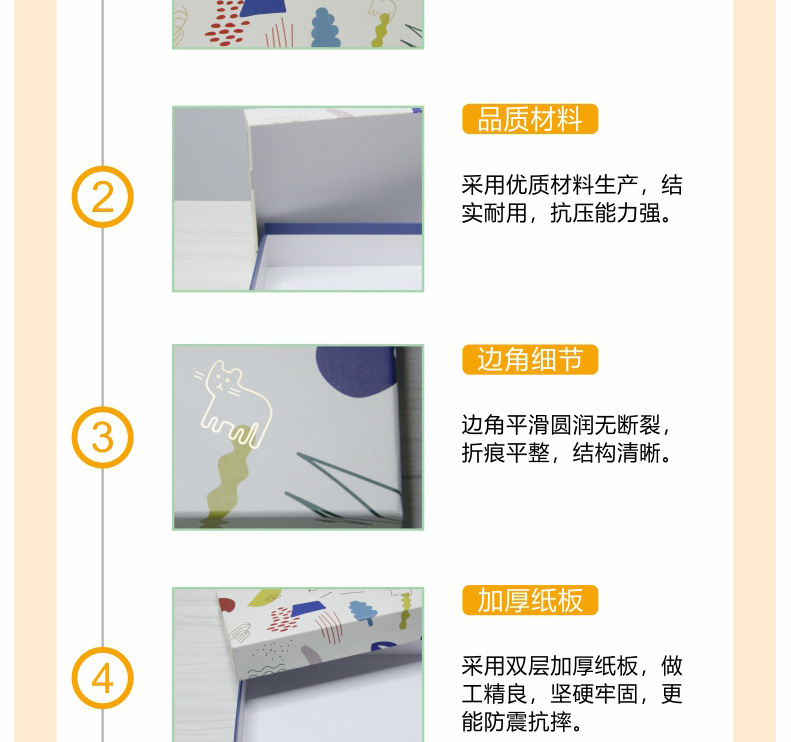 2

品质材料

采用优质材料生产，结实耐用，抗压能力强。

3

边角细节

边角平滑圆润无断裂，折痕平整，结构清晰。

4

加厚纸板

采用双层加厚纸板，做工精良，坚硬牢固，更能防震抗摔。