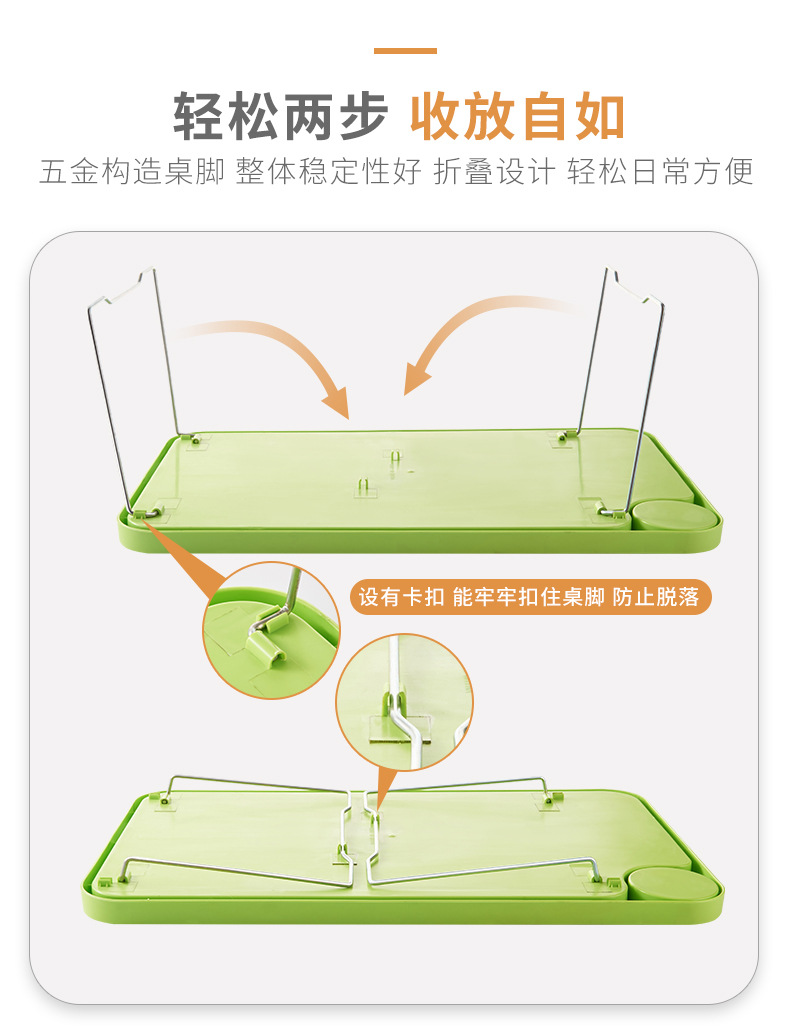 轻松两步 收放自如

五金构造桌脚 整体稳定性好 折叠设计 轻松日常方便

设有卡扣 能牢牢扣住桌脚 防止脱落