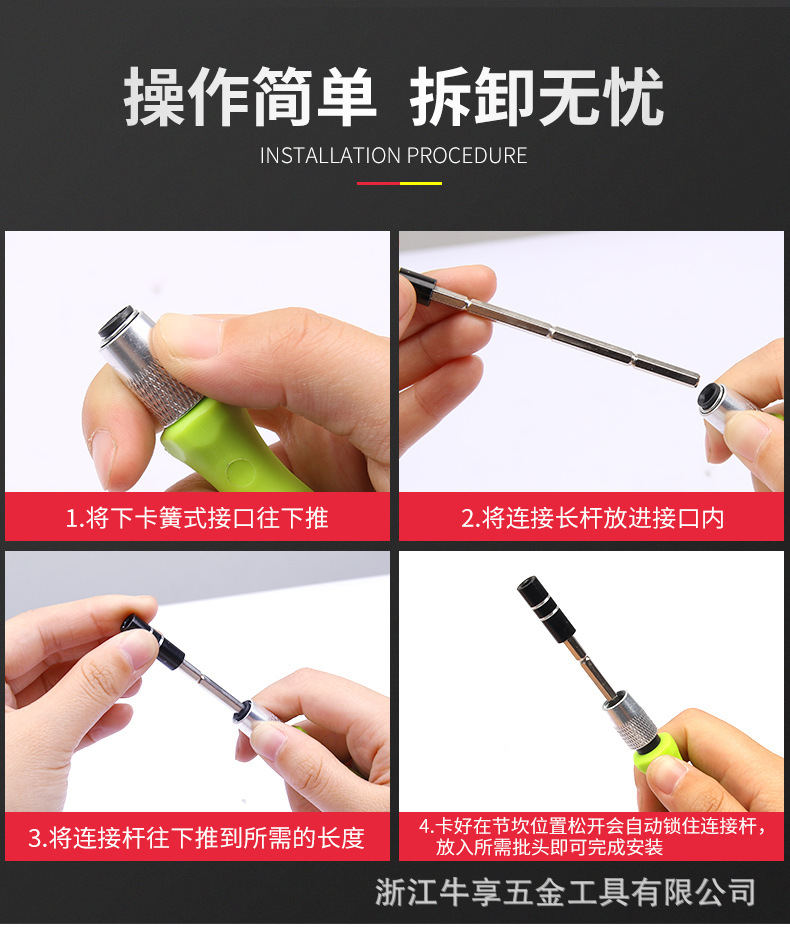 操作简单 拆卸无忧

INSTALLATION PROCEDURE

1.将下卡簧式接口往下推

2.将连接长杆放进接口内

3.将连接杆往下推到所需的长度

4.卡好在节坎位置松开会自动锁住连接杆，放入所需批头即可完成安装

浙江牛享五金工具有限公司