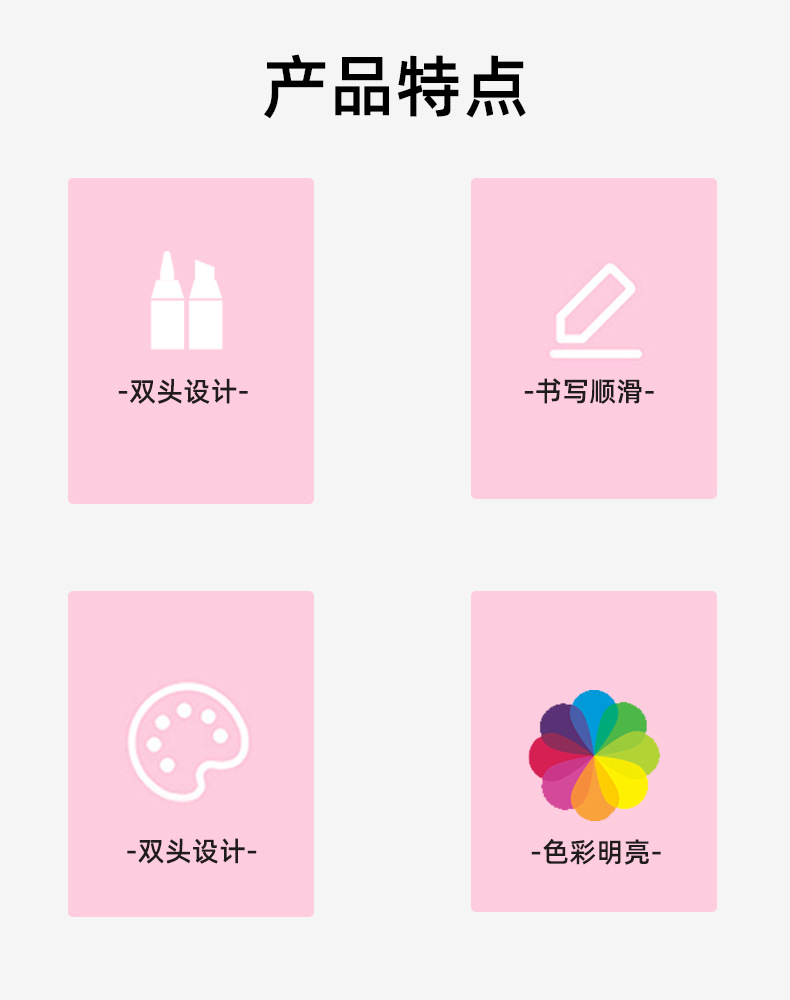 产品特点

-双头设计-

-书写顺滑-

-双头设计-

-色彩明亮-