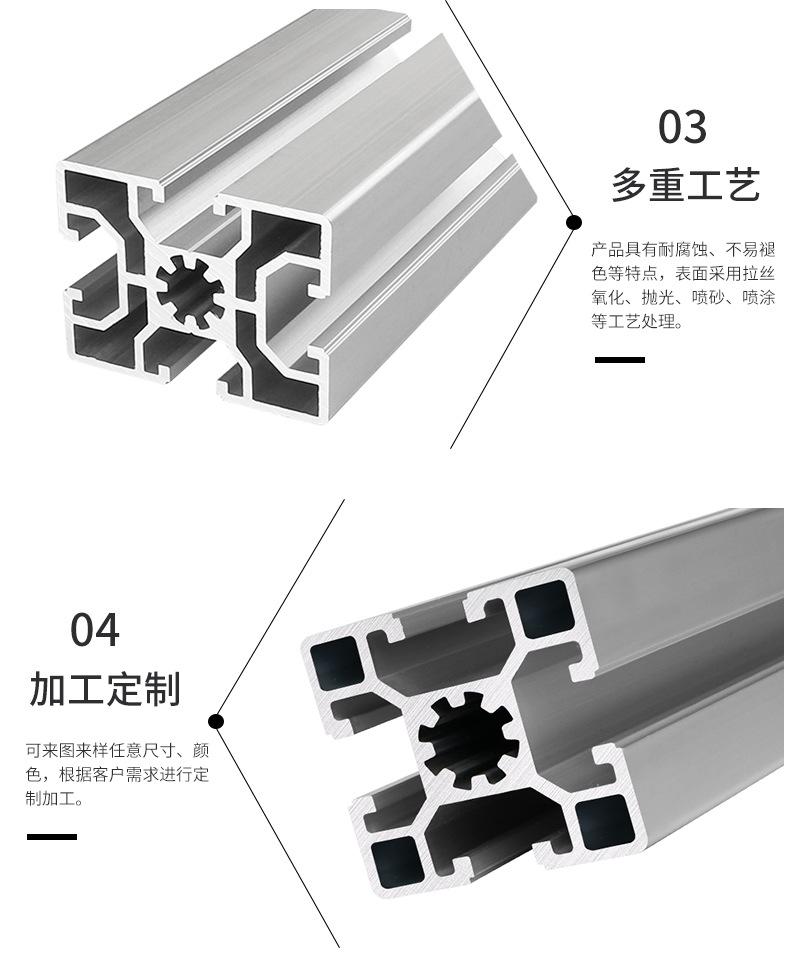 03

多重工艺

产品具有耐腐蚀、不易褪色等特点，表面采用拉丝氧化、抛光、喷砂、喷涂等工艺处理。

04

加工定制

可来图来样任意尺寸、颜色，根据客户需求进行定制加工。