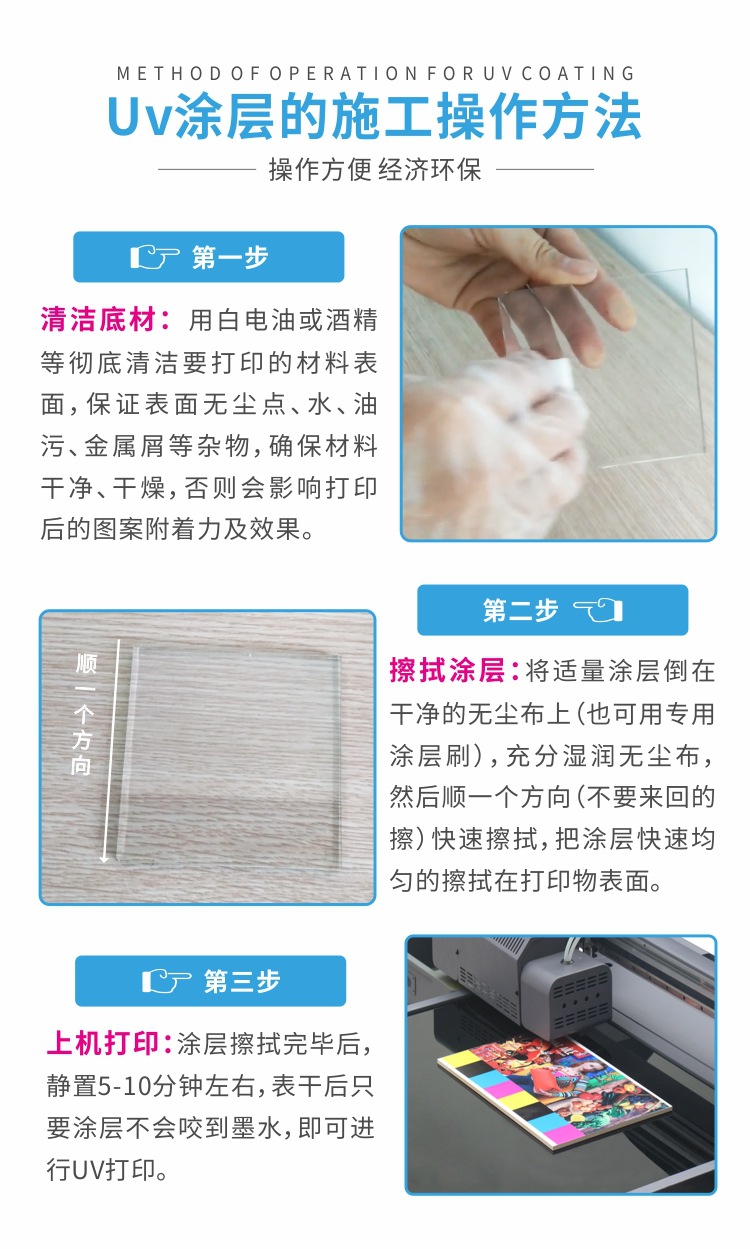 METHOD OF OPERATION FOR UV COATING

Uv涂层的施工操作方法

操作方便 经济环保

第一步

清洁底材：用白电油或酒精等彻底清洁要打印的材料表面，保证表面无尘点、水、油污、金属屑等杂物，确保材料干净、干燥，否则会影响打印后的图案附着力及效果。

顺一个方向

第二步

擦拭涂层：将适量涂层倒在干净的无尘布上（也可用专用涂层刷），充分湿润无尘布，然后顺一个方向（不要来回的擦）快速擦拭，把涂层快速均匀的擦拭在打印物表面。

第三步

上机打印：涂层擦拭完毕后，静置5-10分钟左右，表干后只要涂层不会咬到墨水，即可进行UV打印。