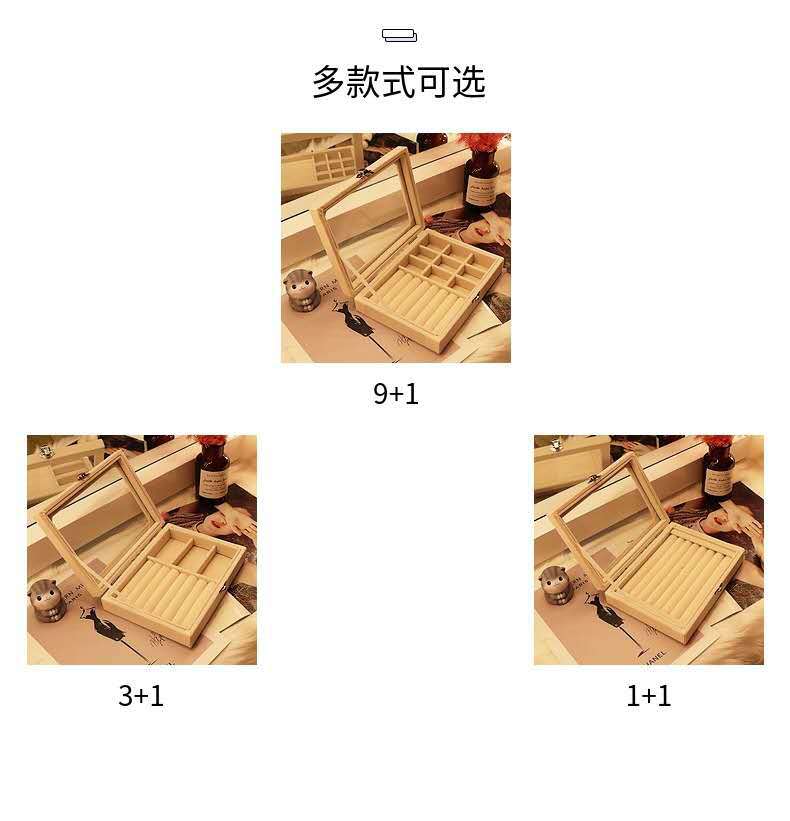 多款式可选

9+1

3+1

1+1