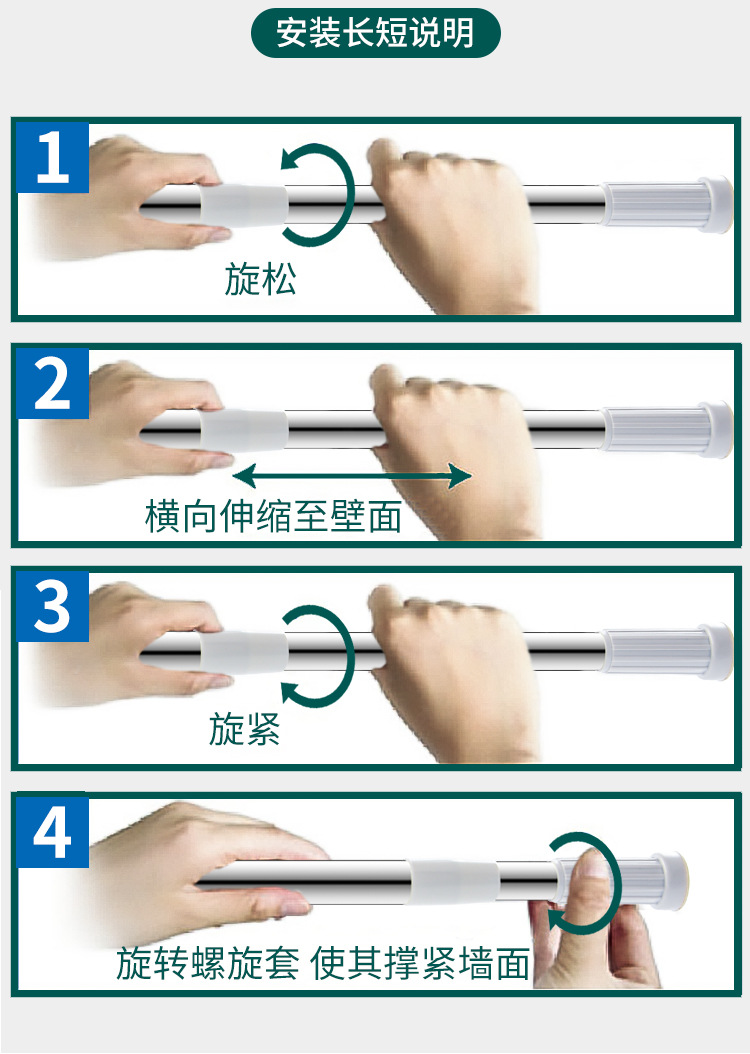 安装长短说明

1

旋松

2

横向伸缩至壁面

3

旋紧

4

旋转螺旋套 使其撑紧墙面