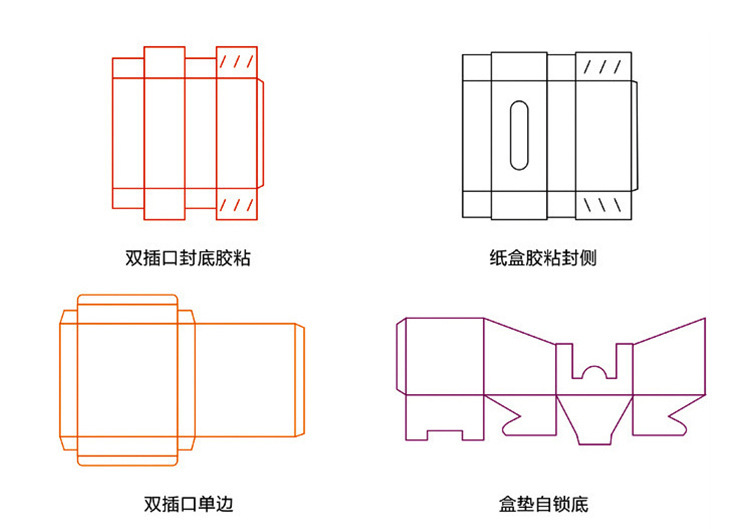 双插口封底胶粘

纸盒胶粘封侧

双插口单边

盒垫自锁底