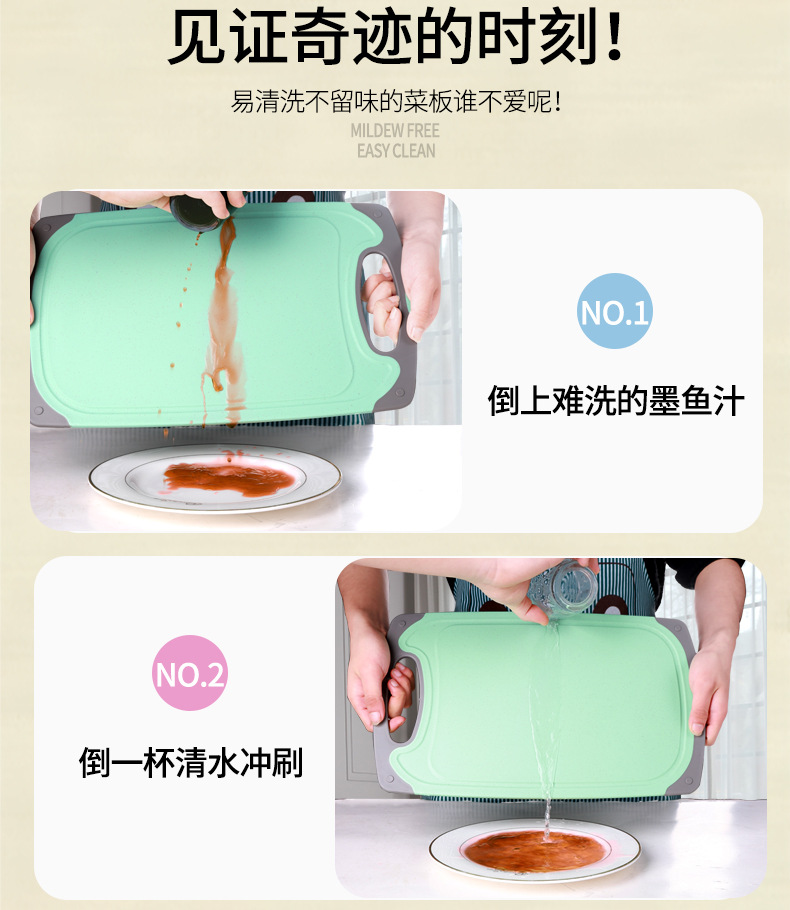 见证奇迹的时刻!

易清洗不留味的菜板谁不爱呢!

MILDEW FREE
EASY CLEAN

NO.1

倒上难洗的墨鱼汁

NO.2

倒一杯清水冲刷