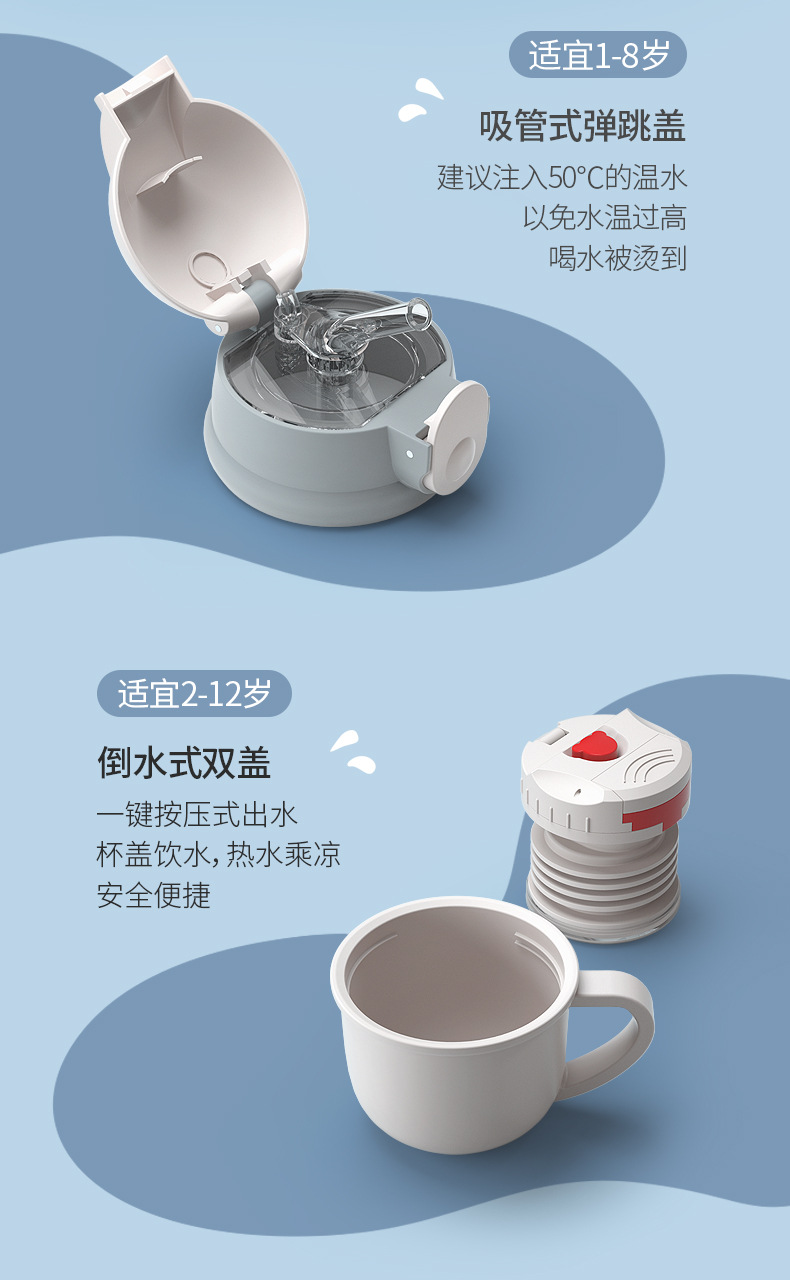 适宜1-8岁

吸管式弹跳盖

建议注入50°C的温水
以免水温过高
喝水被烫到

适宜2-12岁

倒水式双盖

一键按压式出水
杯盖饮水，热水乘凉
安全便捷