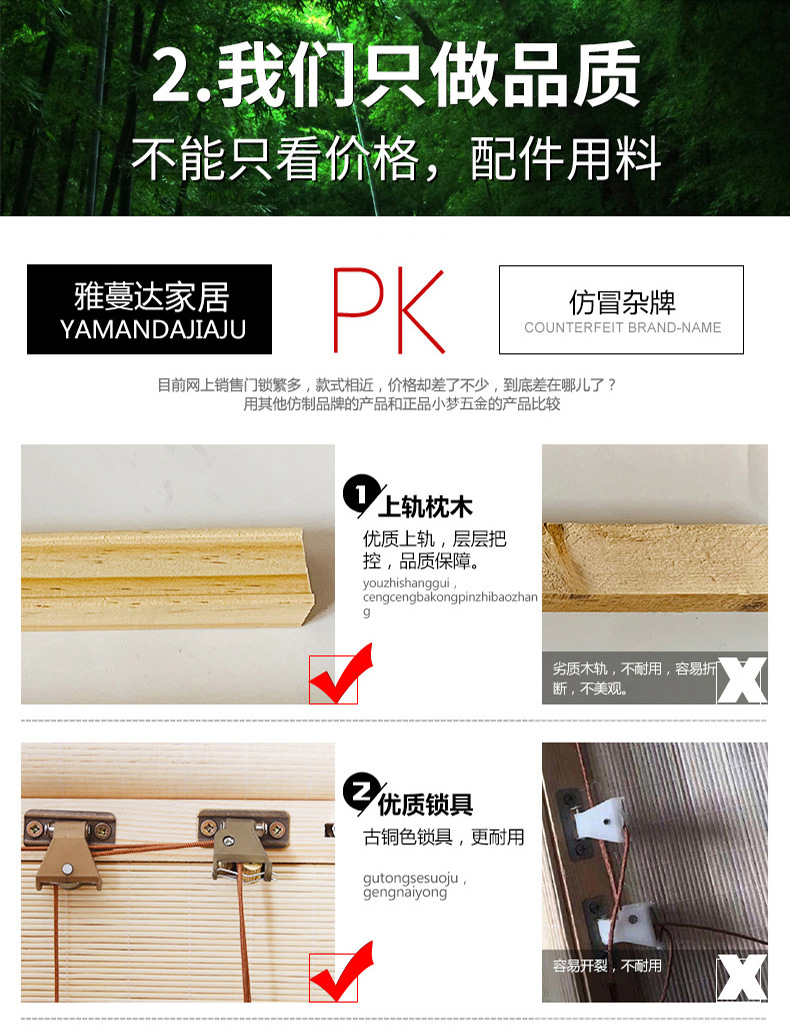 2.我们只做品质

不能只看价格，配件用料

雅蔓达家居
YAMANDAJIAJU

PK

仿冒杂牌
COUNTERFEIT BRAND-NAME

目前网上销售门锁繁多，款式相近，价格却差了不少，到底差在哪儿了？
用其他仿制品牌的产品和正品小梦五金的产品比较

1 上轨枕木

优质上轨，层层把控，品质保障。

youzhishanggui，cengcengbakongpinzhibaozhang

劣质木轨，不耐用，容易折断，不美观。

2 优质锁具

古铜色锁具，更耐用

gutongsesuoju，gengnaiyong

容易开裂，不耐用