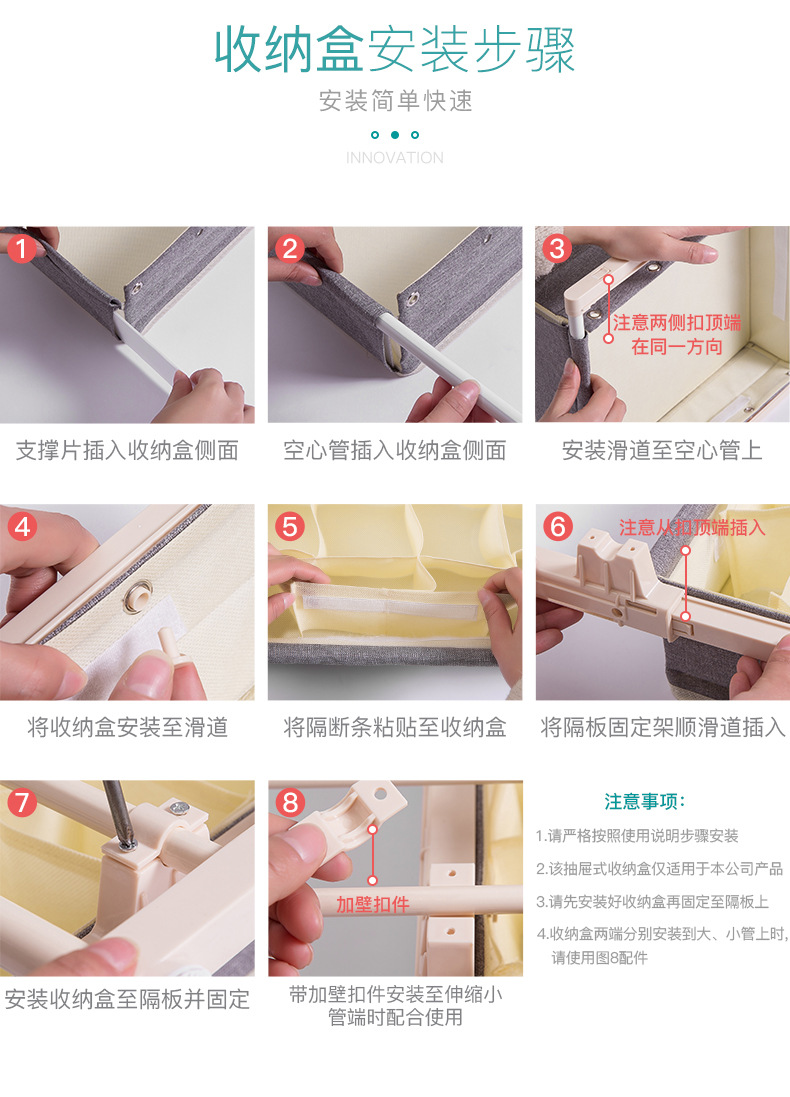 收纳盒安装步骤

安装简单快速

INNOVATION

1

支撑片插入收纳盒侧面

2

空心管插入收纳盒侧面

3

注意两侧扣顶端在同一方向

安装滑道至空心管上

4

将收纳盒安装至滑道

5

将隔断条粘贴至收纳盒

6

注意从扣顶端插入

将隔板固定架顺滑道插入

7

安装收纳盒至隔板并固定

8

加壁扣件

带加壁扣件安装至伸缩小管端时配合使用

注意事项:

1.请严格按照使用说明步骤安装

2.该抽屉式收纳盒仅适用于本公司产品

3.请先安装好收纳盒再固定至隔板上

4.收纳盒两端分别安装到大、小管上时,请使用图8配件