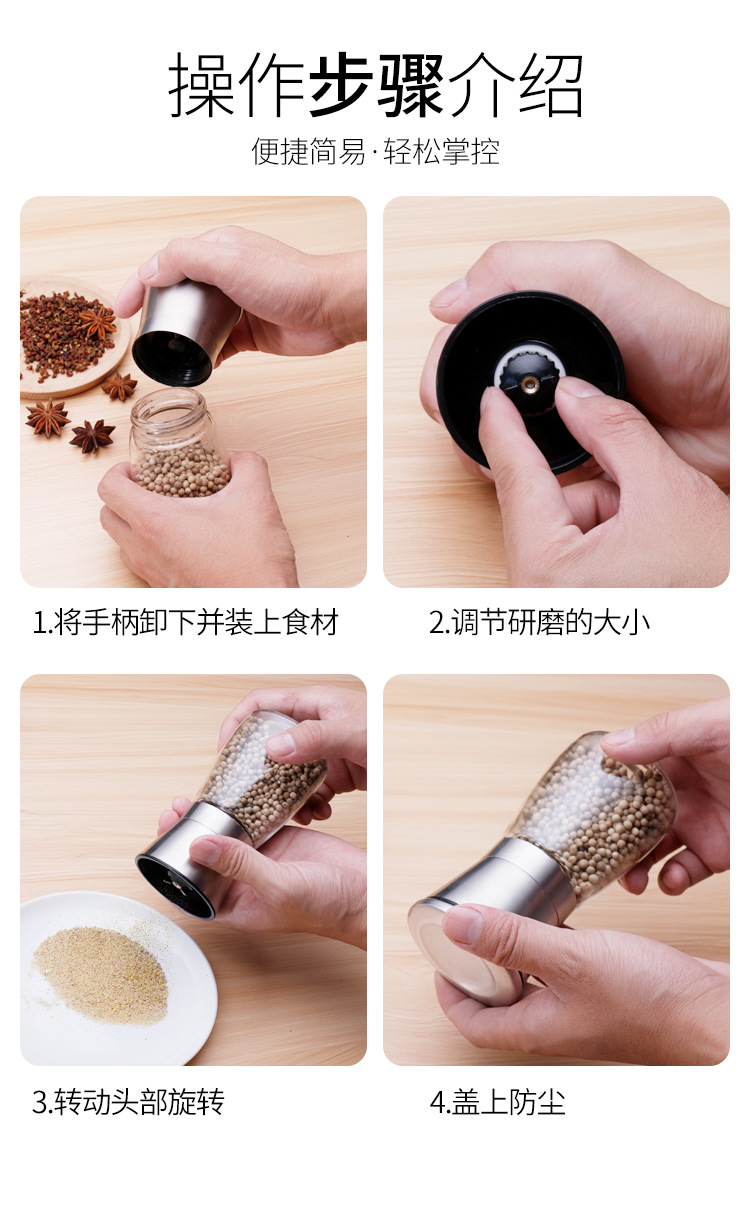 操作步骤介绍

便捷简易·轻松掌控

1.将手柄卸下并装上食材

2.调节研磨的大小

3.转动头部旋转

4.盖上防尘