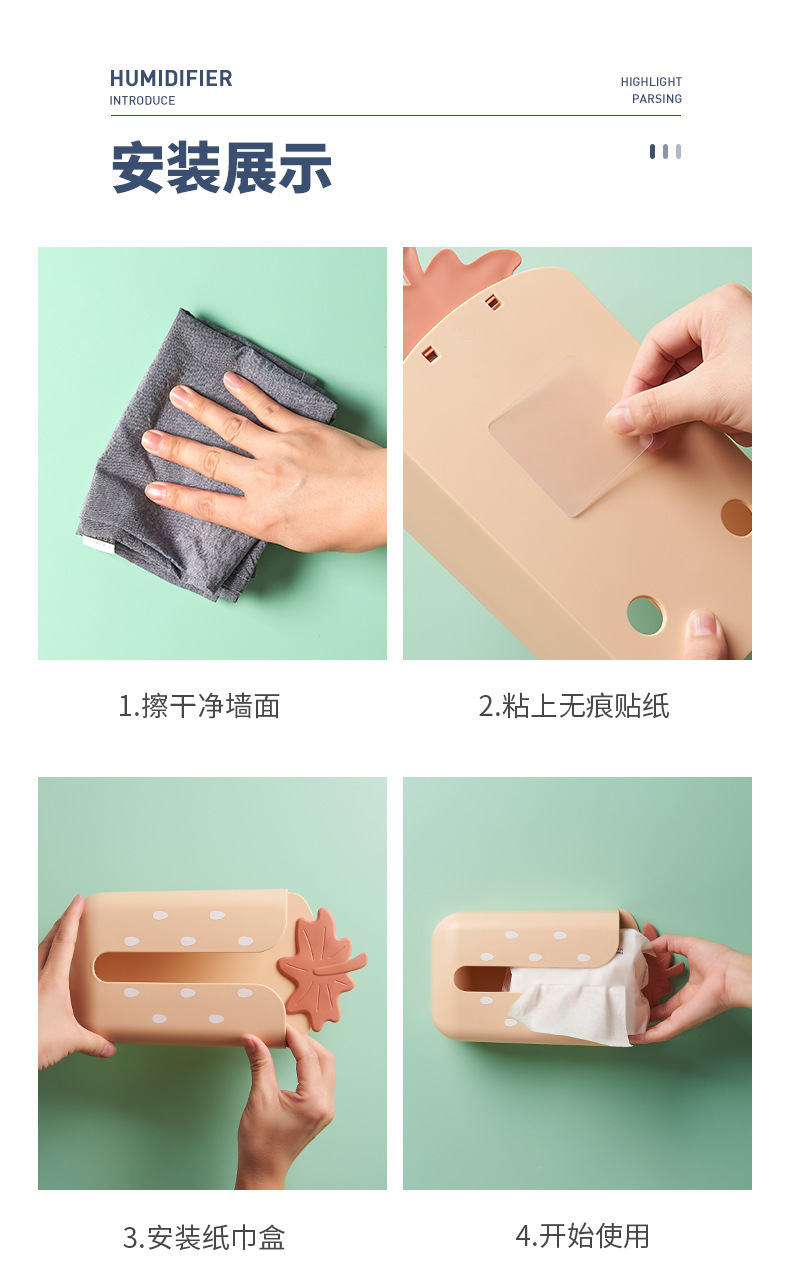 HUMIDIFIER
INTRODUCE

HIGHLIGHT
PARSING

安装展示

1.擦干净墙面

2.粘上无痕贴纸

3.安装纸巾盒

4.开始使用