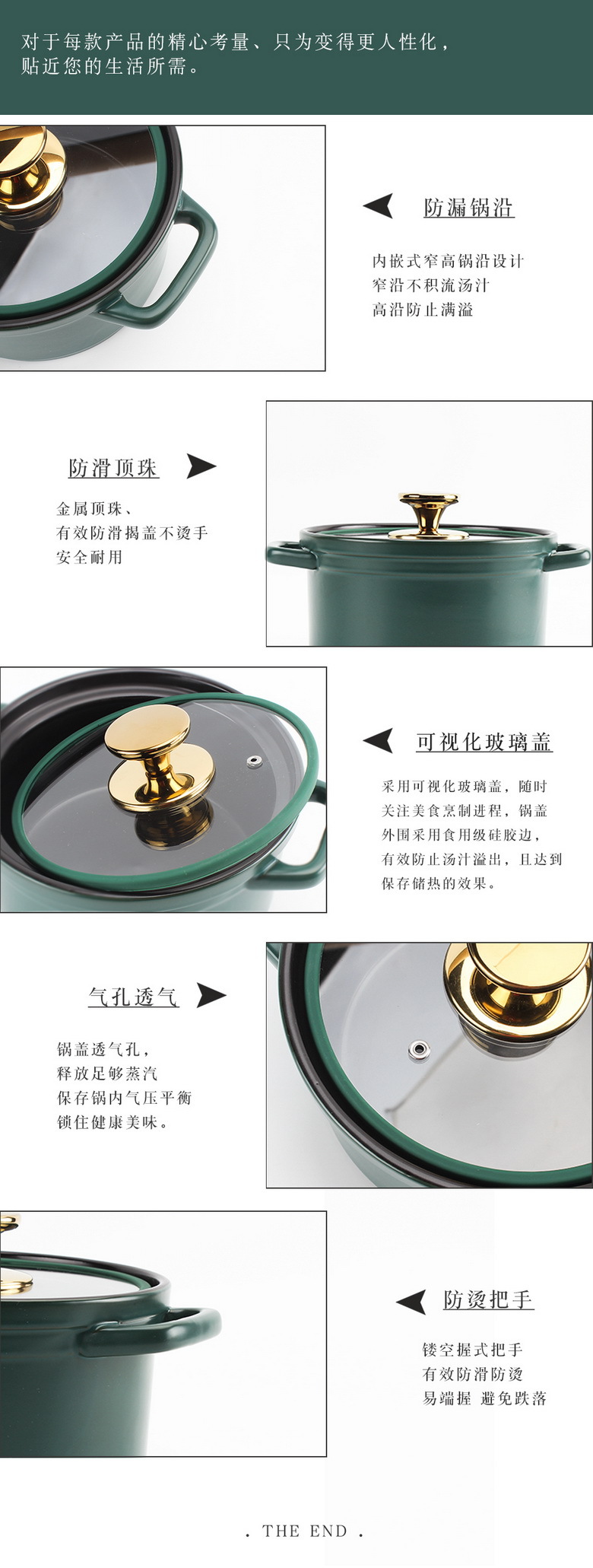 对于每款产品的精心考量、只为变得更人性化，贴近您的生活所需。

防漏锅沿

内嵌式窄高锅沿设计
窄沿不积流汤汁
高沿防止满溢

防滑顶珠

金属顶珠、
有效防滑揭盖不烫手
安全耐用

可视化玻璃盖

采用可视化玻璃盖，随时关注美食烹制进程，锅盖外围采用食用级硅胶边，有效防止汤汁溢出，且达到保存储热的效果。

气孔透气

锅盖透气孔，
释放足够蒸汽
保存锅内气压平衡
锁住健康美味。

防烫把手

镂空握式把手
有效防滑防烫
易端握 避免跌落

. THE END .