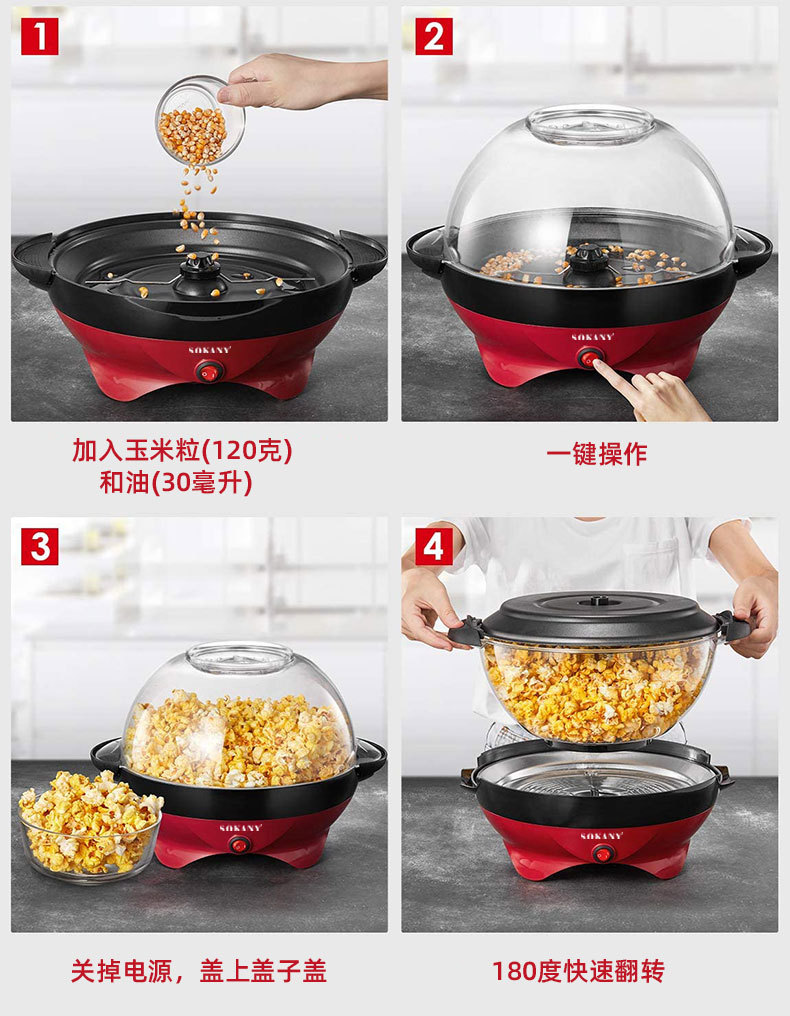 1

SOKANY

加入玉米粒(120克)
和油(30毫升)

2

SOKANY

一键操作

3

SOKANY

关掉电源，盖上盖子盖

4

SOKANY

180度快速翻转