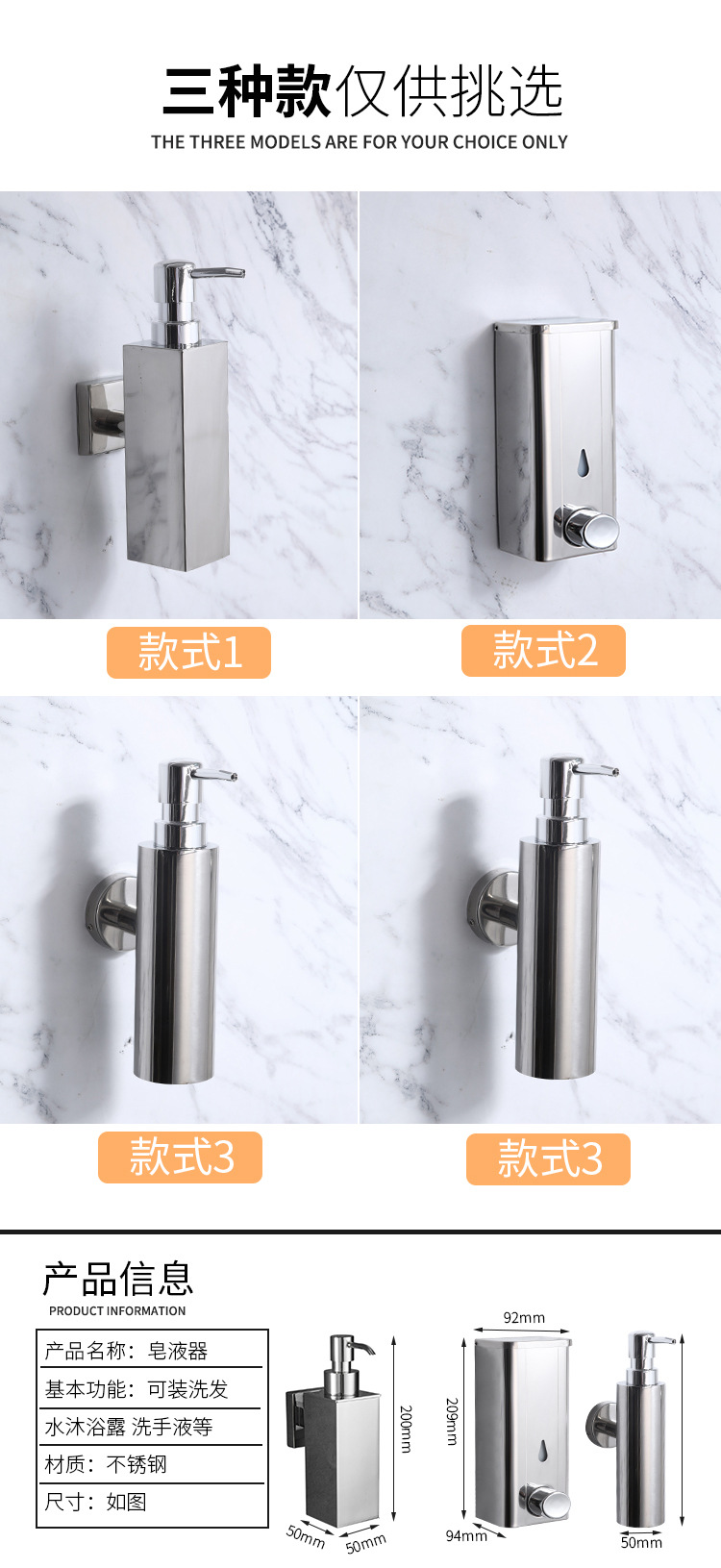 三种款仅供挑选
THE THREE MODELS ARE FOR YOUR CHOICE ONLY

款式1

款式2

款式3

款式3

产品信息
PRODUCT INFORMATION

| 产品名称：皂液器 |
|---|
| 基本功能：可装洗发 |
| 水沐浴露 洗手液等 |
| 材质：不锈钢 |
| 尺寸：如图 |

200mm
50mm
50mm

92mm
209mm
94mm

50mm