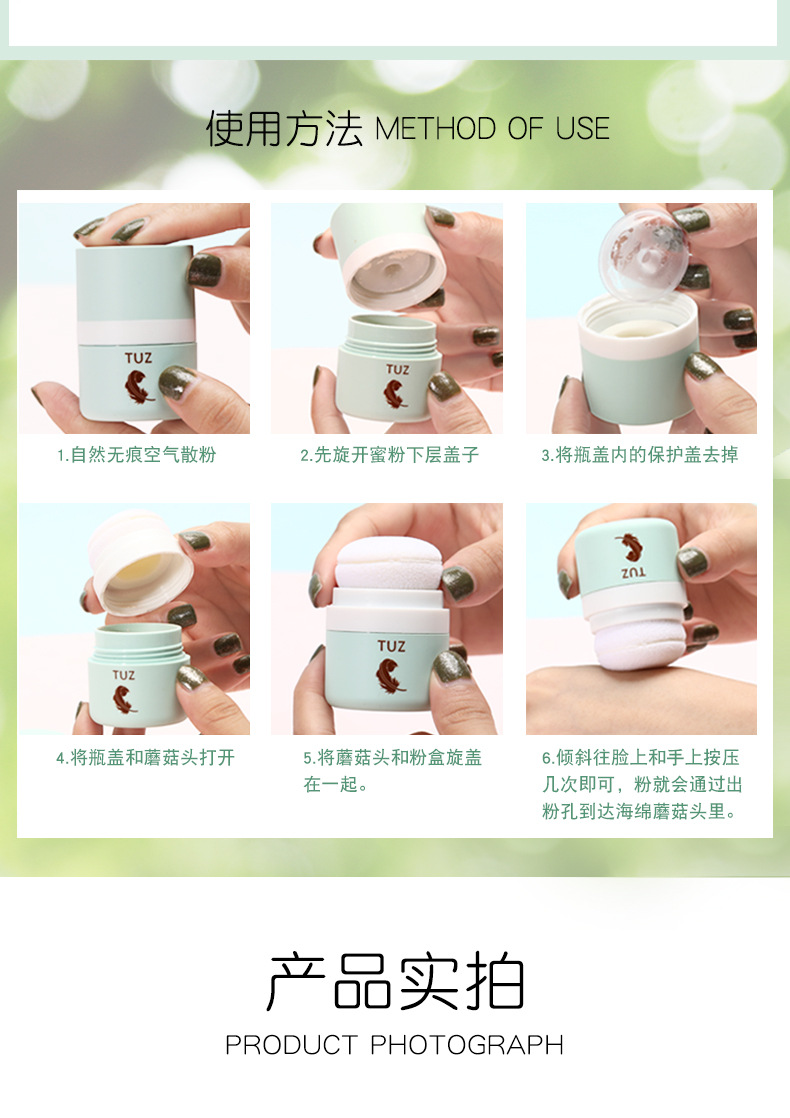 使用方法 METHOD OF USE

TUZ

1.自然无痕空气散粉

TUZ

2.先旋开蜜粉下层盖子

3.将瓶盖内的保护盖去掉

TUZ

4.将瓶盖和蘑菇头打开

TUZ

5.将蘑菇头和粉盒旋盖在一起。

TUZ

6.倾斜往脸上和手上按压几次即可，粉就会通过出粉孔到达海绵蘑菇头里。

产品实拍

PRODUCT PHOTOGRAPH