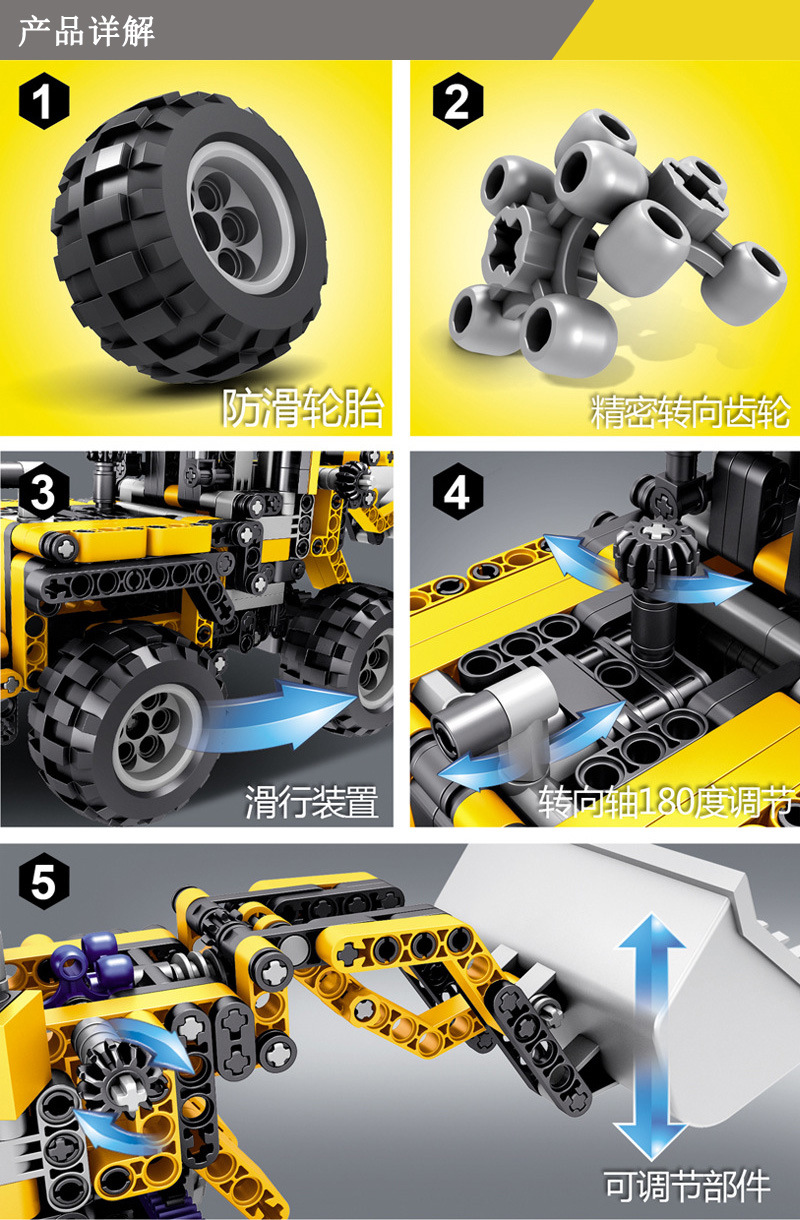 产品详解

1
防滑轮胎

2
精密转向齿轮

3
滑行装置

4
转向轴180度调节

5
可调节部件