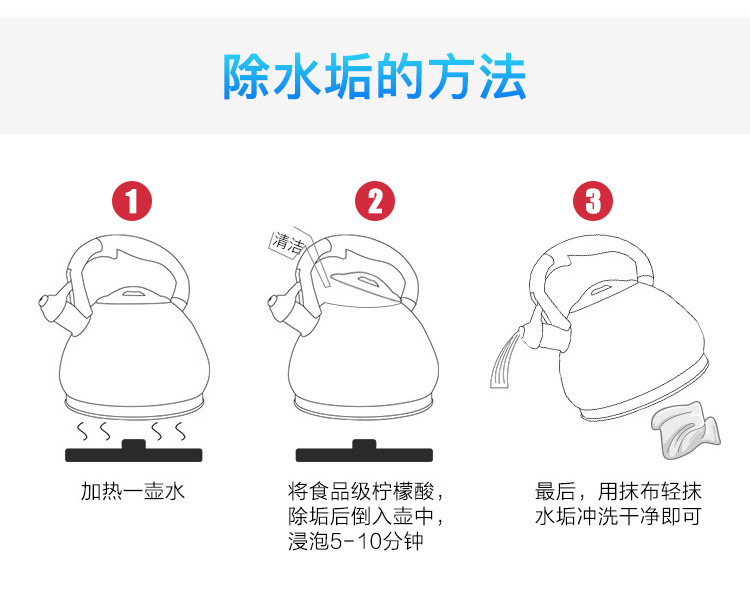 除水垢的方法

1

加热一壶水

2

清洁

将食品级柠檬酸，除垢后倒入壶中，浸泡5-10分钟

3

最后，用抹布轻抹水垢冲洗干净即可