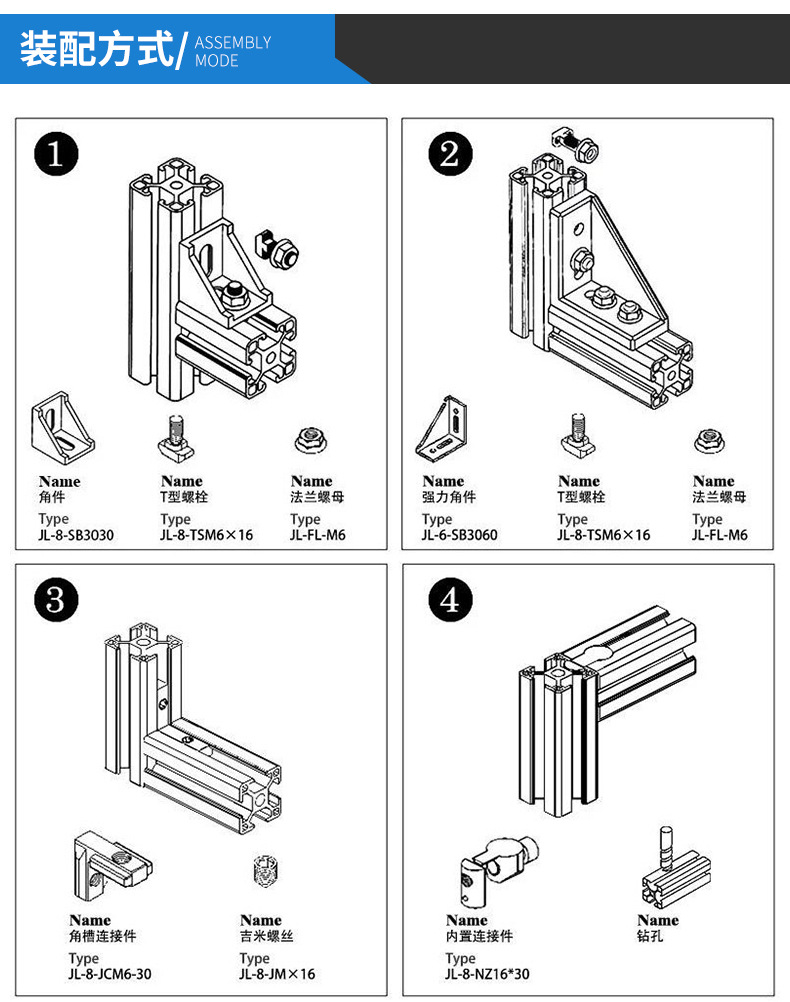 装配方式/ ASSEMBLY MODE

1

Name
角件
Type
JL-8-SB3030

Name
T型螺栓
Type
JL-8-TSM6×16

Name
法兰螺母
Type
JL-FL-M6

2

Name
强力角件
Type
JL-6-SB3060

Name
T型螺栓
Type
JL-8-TSM6×16

Name
法兰螺母
Type
JL-FL-M6

3

Name
角槽连接件
Type
JL-8-JCM6-30

Name
吉米螺丝
Type
JL-8-JM×16

4

Name
内置连接件
Type
JL-8-NZ16*30

Name
钻孔