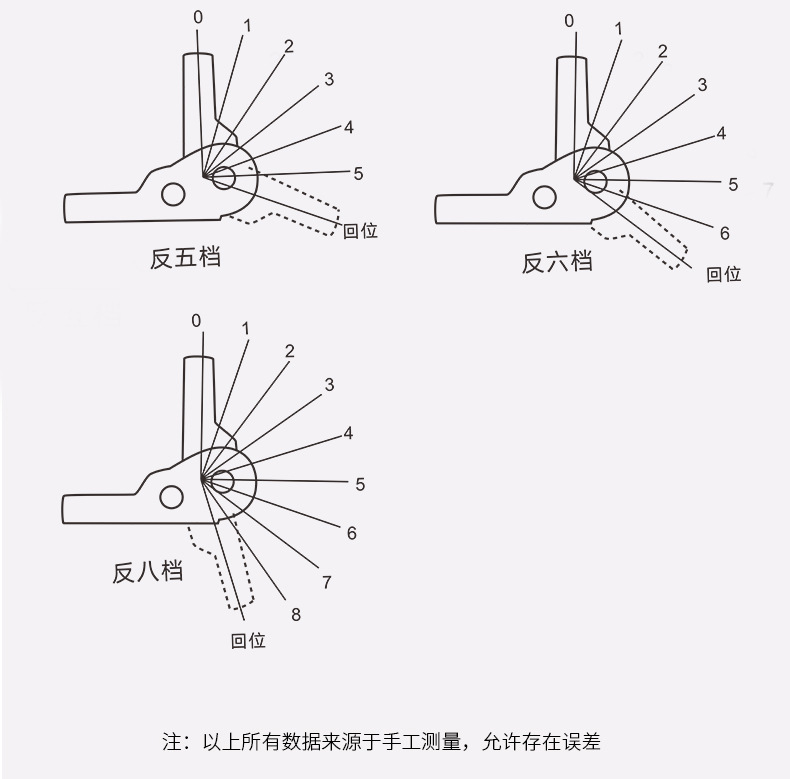 0
1
2
3
4
5
回位
反五档

0
1
2
3
4
5
6
回位
反六档

0
1
2
3
4
5
6
7
8
回位
反八档

注：以上所有数据来源于手工测量，允许存在误差