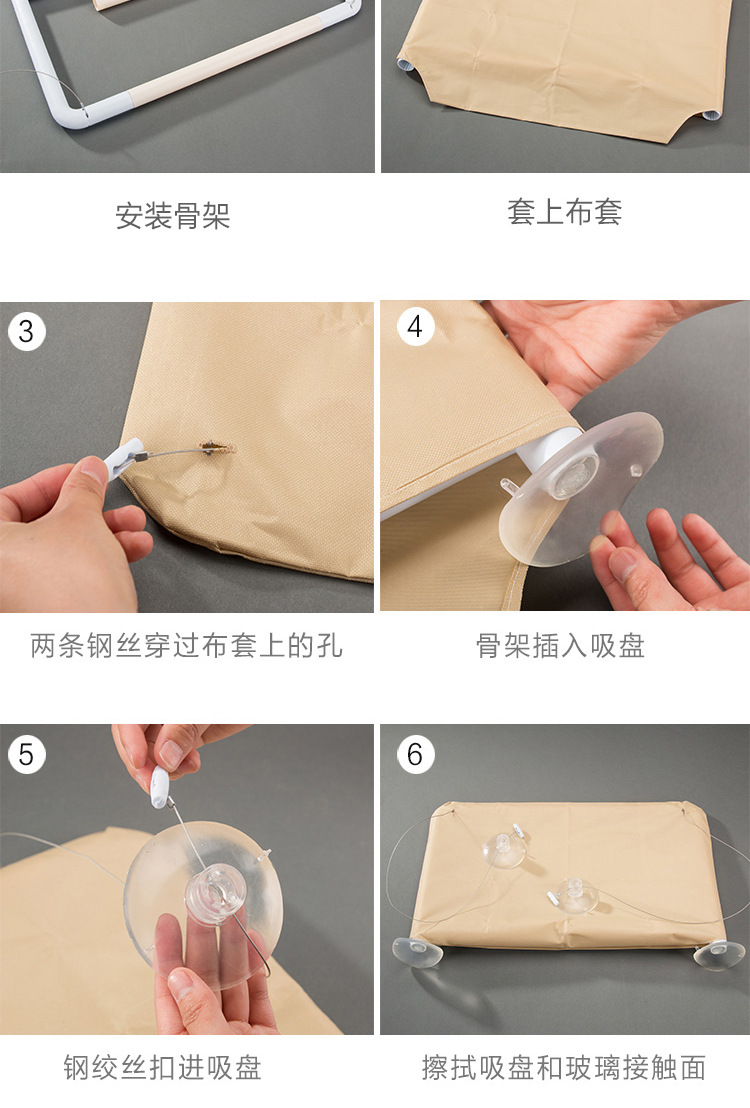 安装骨架

套上布套

3

两条钢丝穿过布套上的孔

4

骨架插入吸盘

5

钢绞丝扣进吸盘

6

擦拭吸盘和玻璃接触面