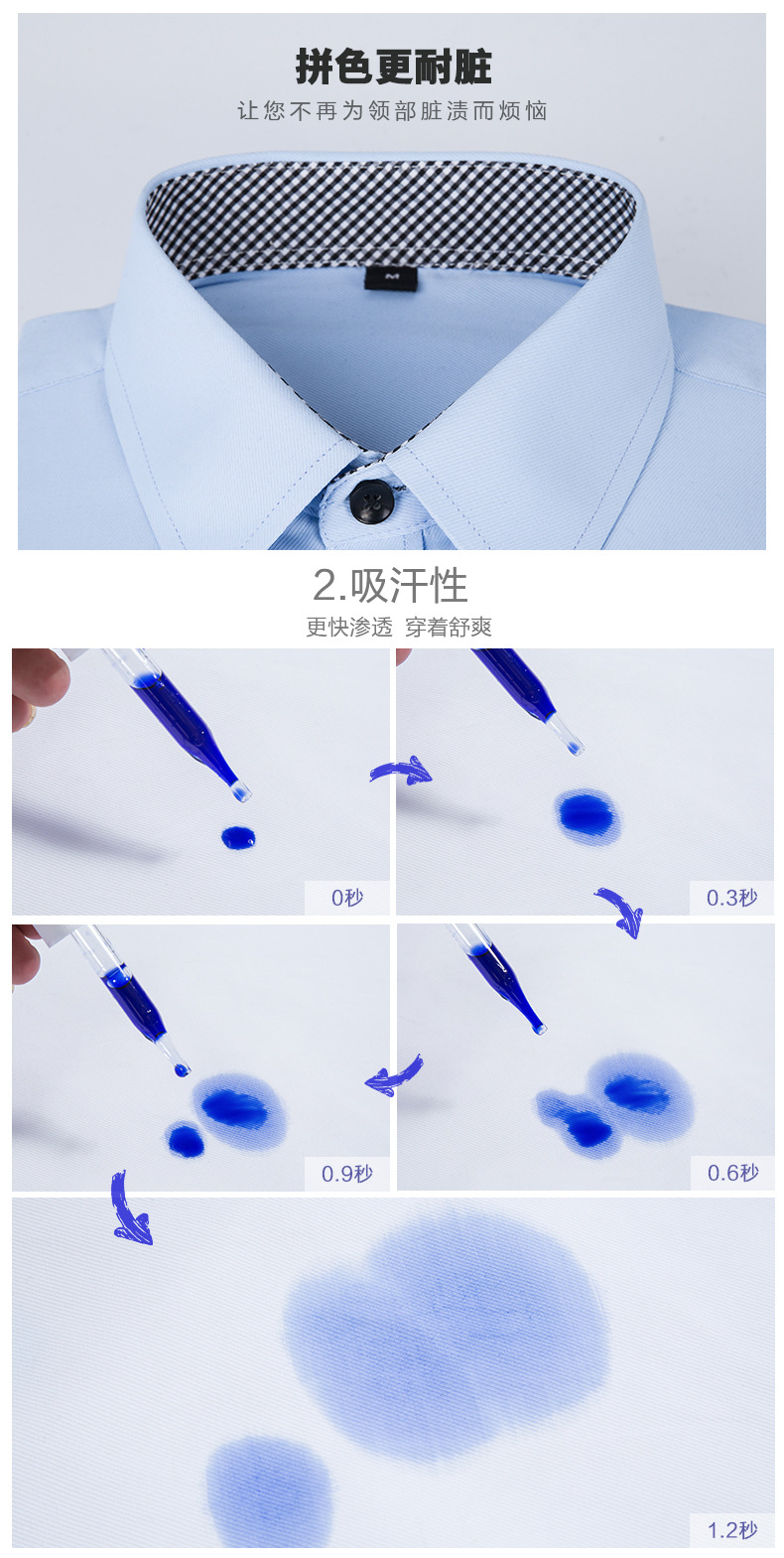 拼色更耐脏
让您不再为领部脏渍而烦恼

2.吸汗性
更快渗透 穿着舒爽

0秒

0.3秒

0.9秒

0.6秒

1.2秒