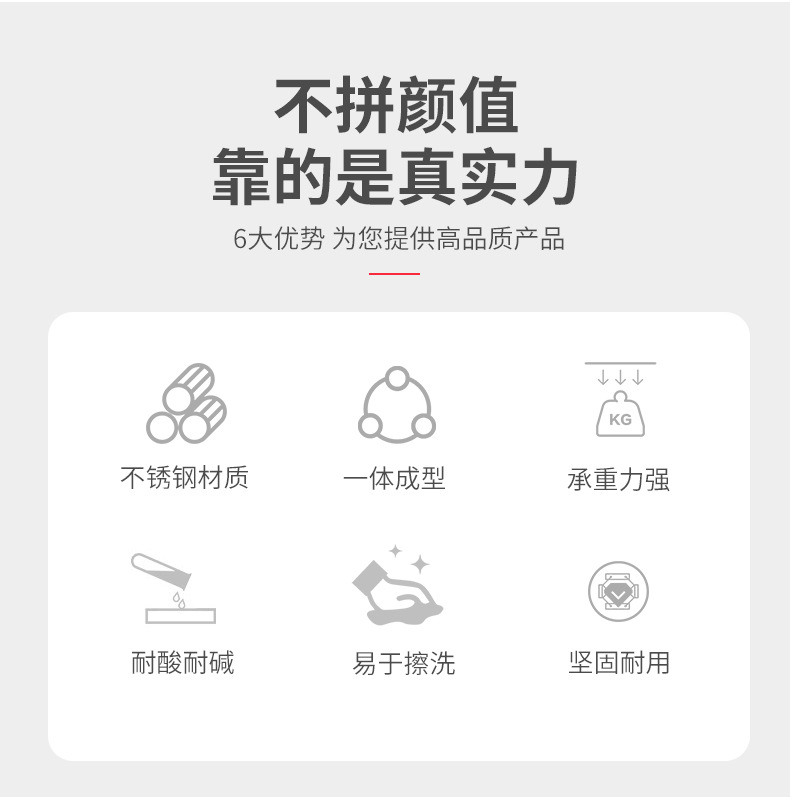 不拼颜值
靠的是真实力

6大优势 为您提供高品质产品

KG

不锈钢材质

一体成型

承重力强

耐酸耐碱

易于擦洗

坚固耐用