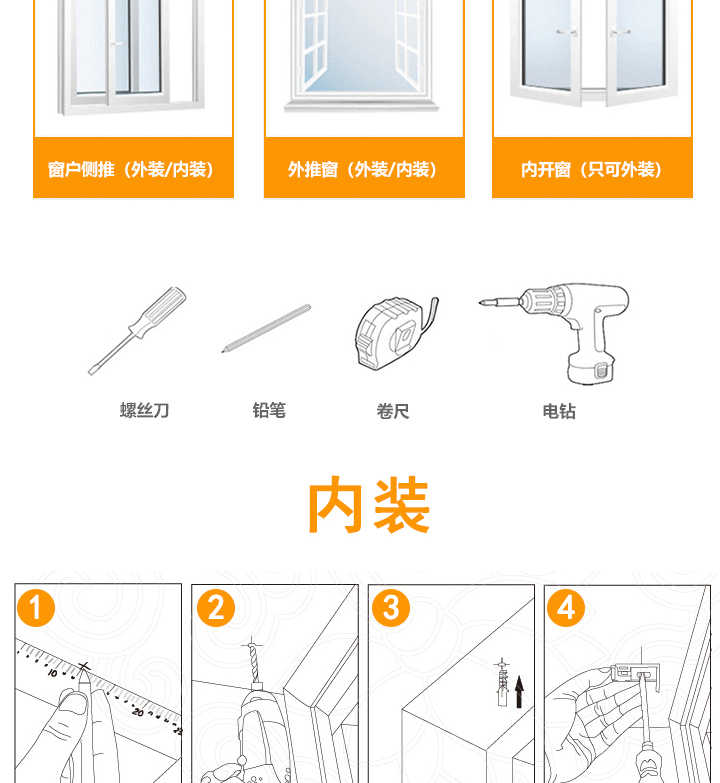 窗户侧推（外装/内装）

外推窗（外装/内装）

内开窗（只可外装）

螺丝刀

铅笔

卷尺

电钻

内装

1

10

20

22

2

3

4