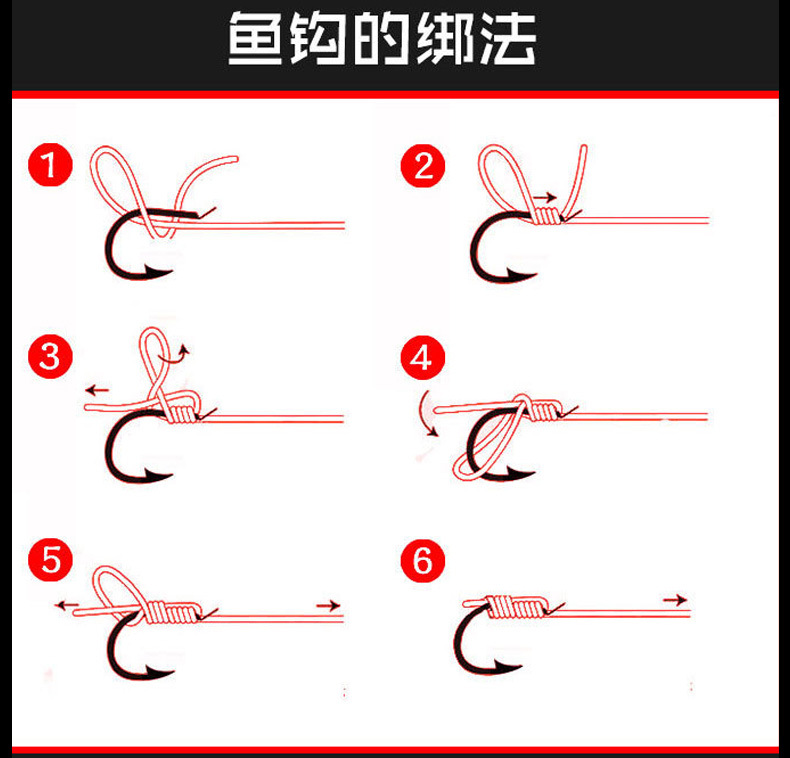 鱼钩的绑法

1

2

3

4

5

6