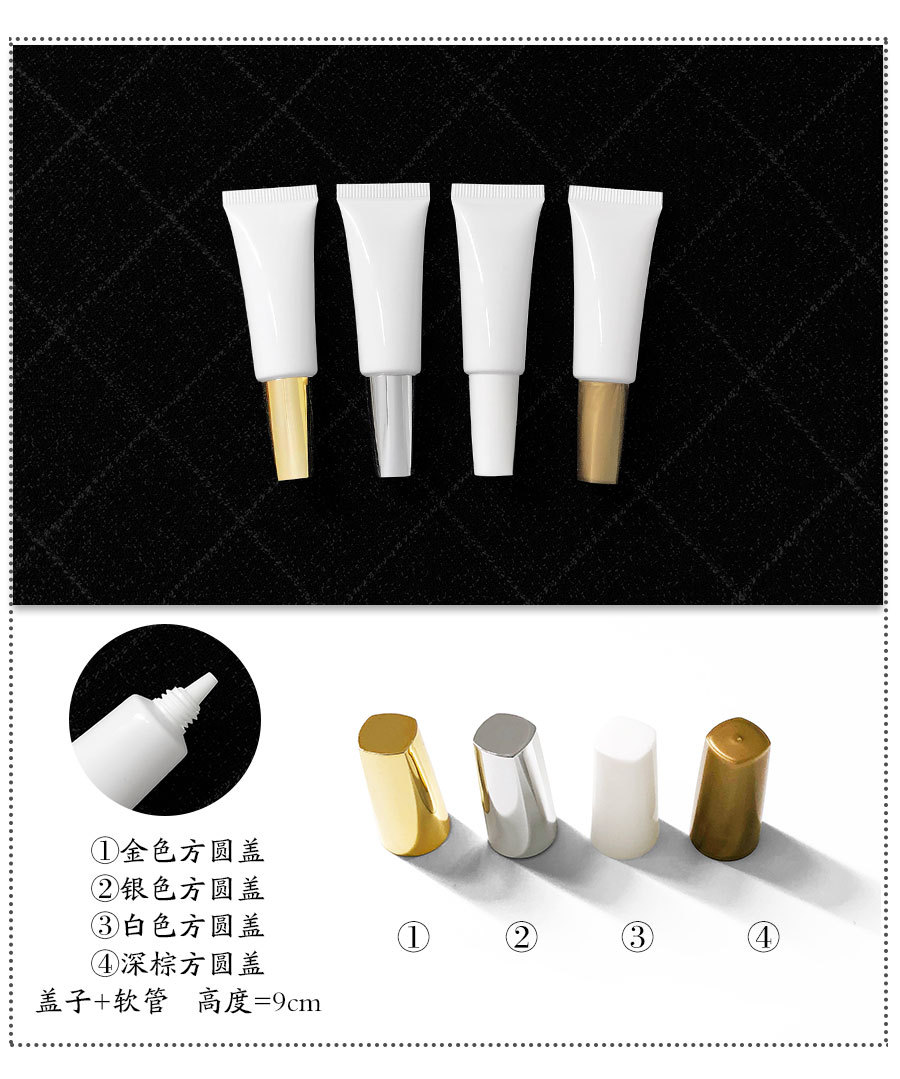 ①金色方圆盖
②银色方圆盖
③白色方圆盖
④深棕方圆盖
盖子+软管　高度=9cm

①　②　③　④