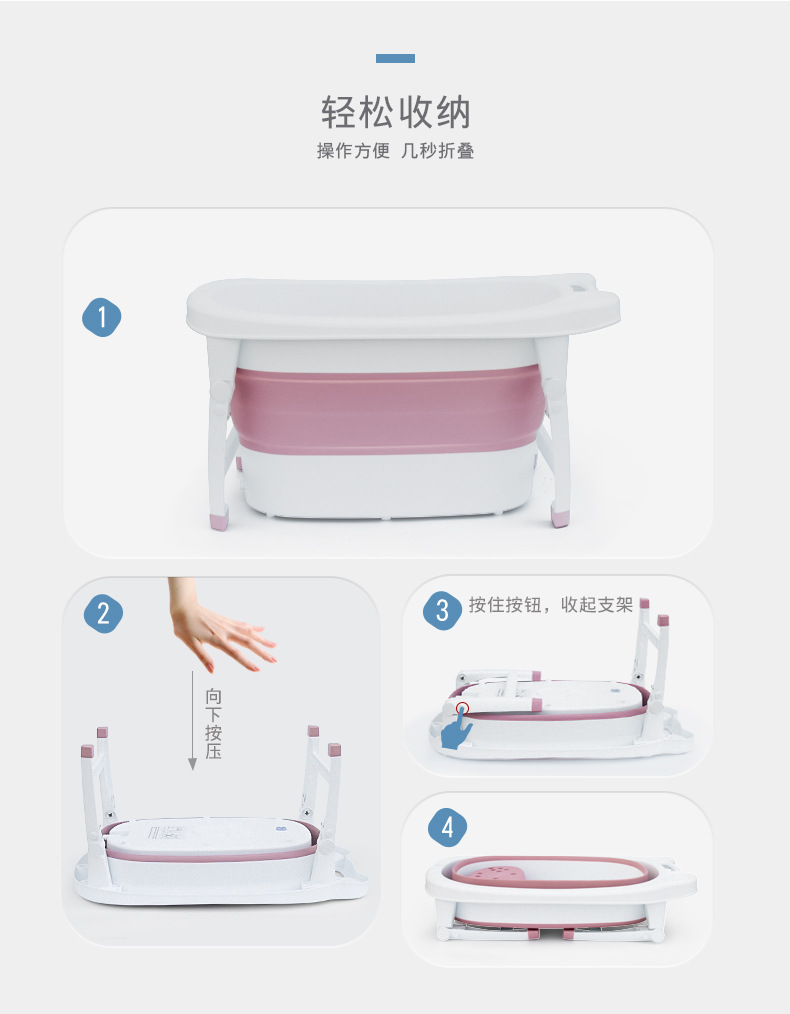 轻松收纳
操作方便 几秒折叠

1

2

向下按压

3 按住按钮，收起支架

4