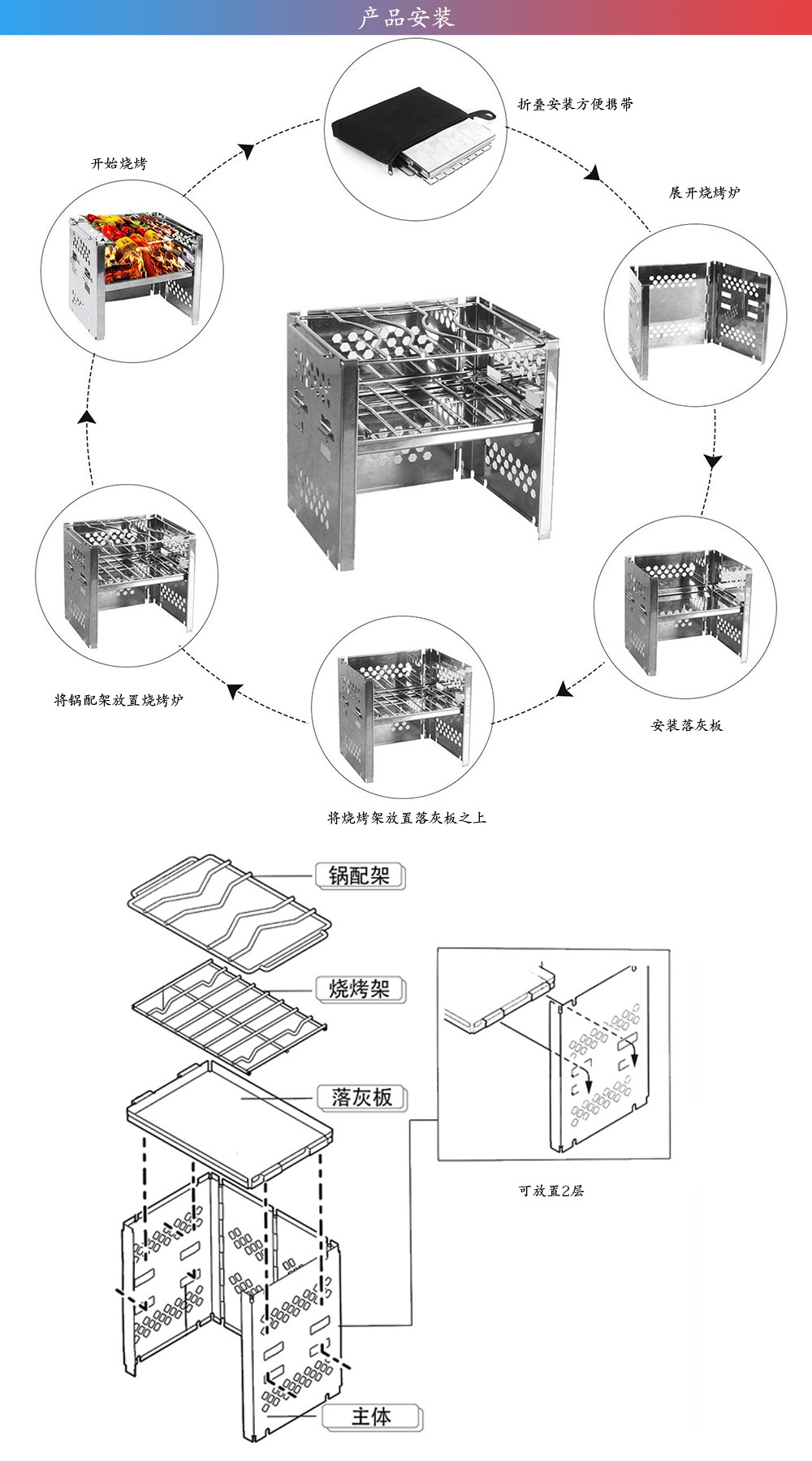 产品安装

折叠安装方便携带

展开烧烤炉

安装落灰板

将烧烤架放置落灰板之上

将锅配架放置烧烤炉

开始烧烤

锅配架

烧烤架

落灰板

主体

可放置2层