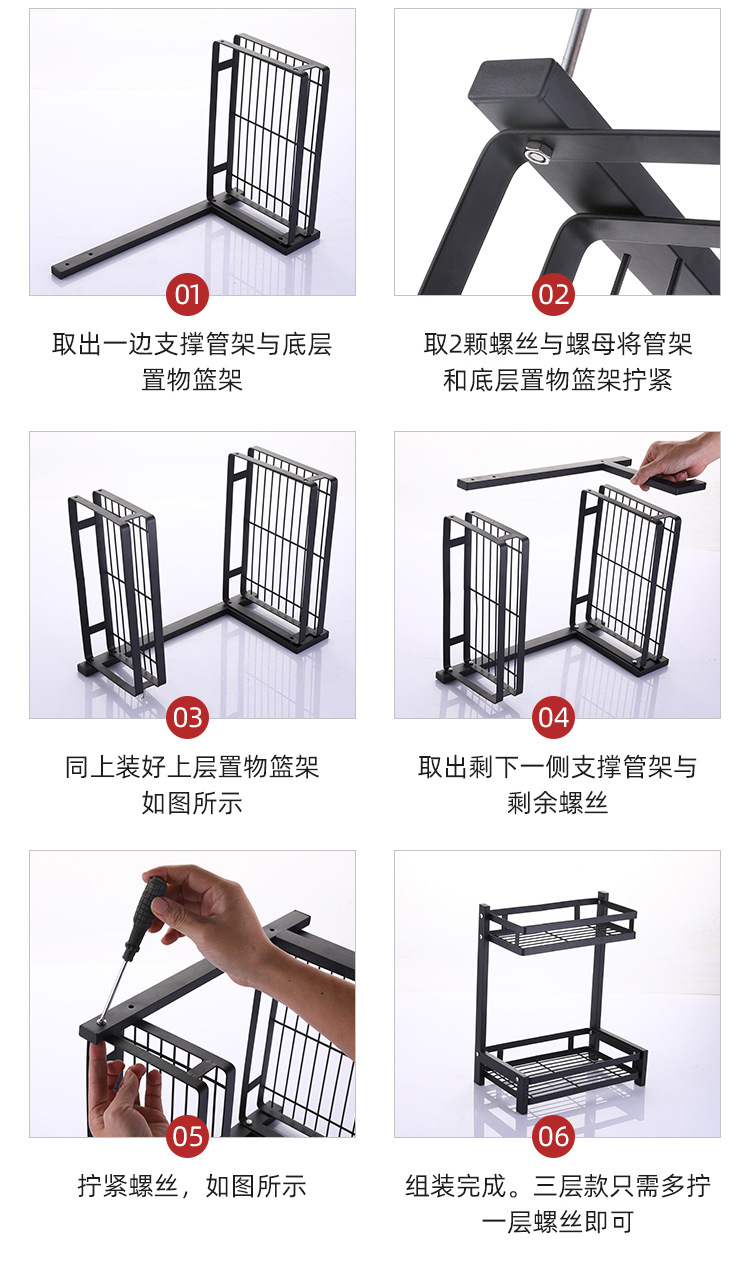 01

取出一边支撑管架与底层置物篮架

02

取2颗螺丝与螺母将管架和底层置物篮架拧紧

03

同上装好上层置物篮架如图所示

04

取出剩下一侧支撑管架与剩余螺丝

05

拧紧螺丝，如图所示

06

组装完成。三层款只需多拧一层螺丝即可