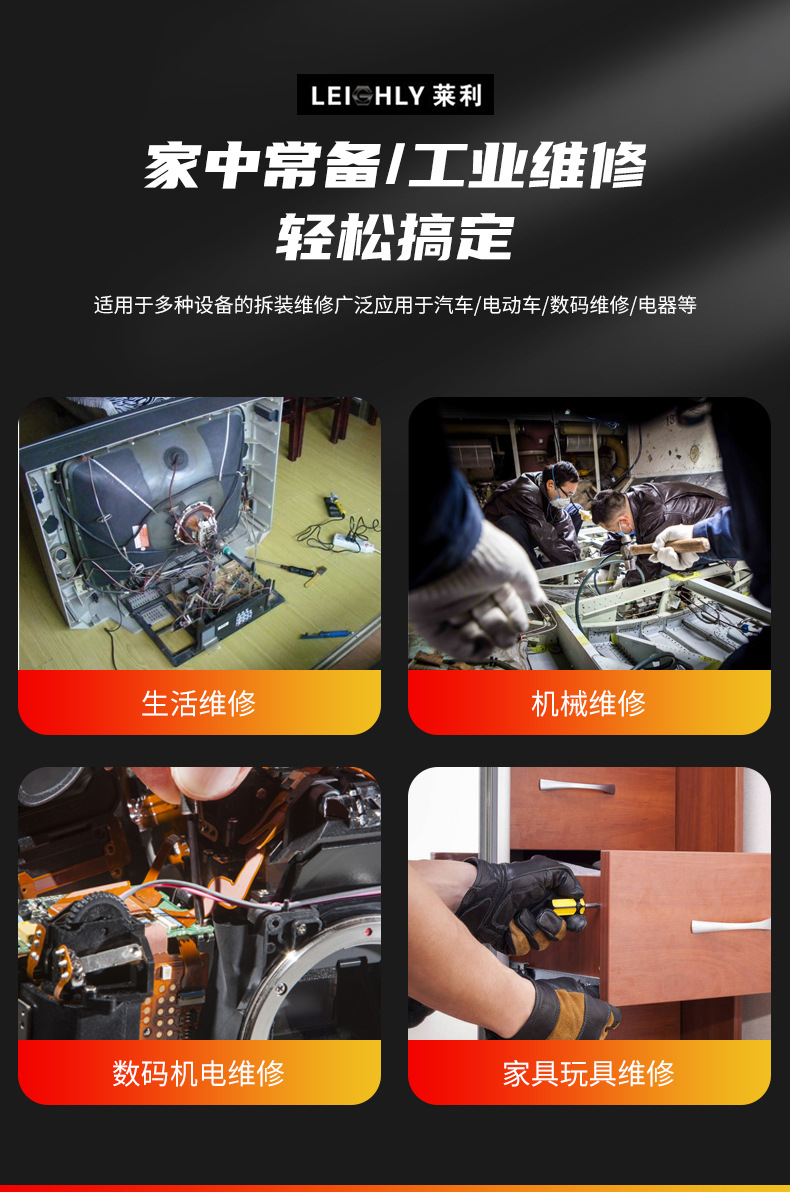 LEIOHLY 莱利

家中常备/工业维修
轻松搞定

适用于多种设备的拆装维修广泛应用于汽车/电动车/数码维修/电器等

生活维修

机械维修

数码机电维修

家具玩具维修