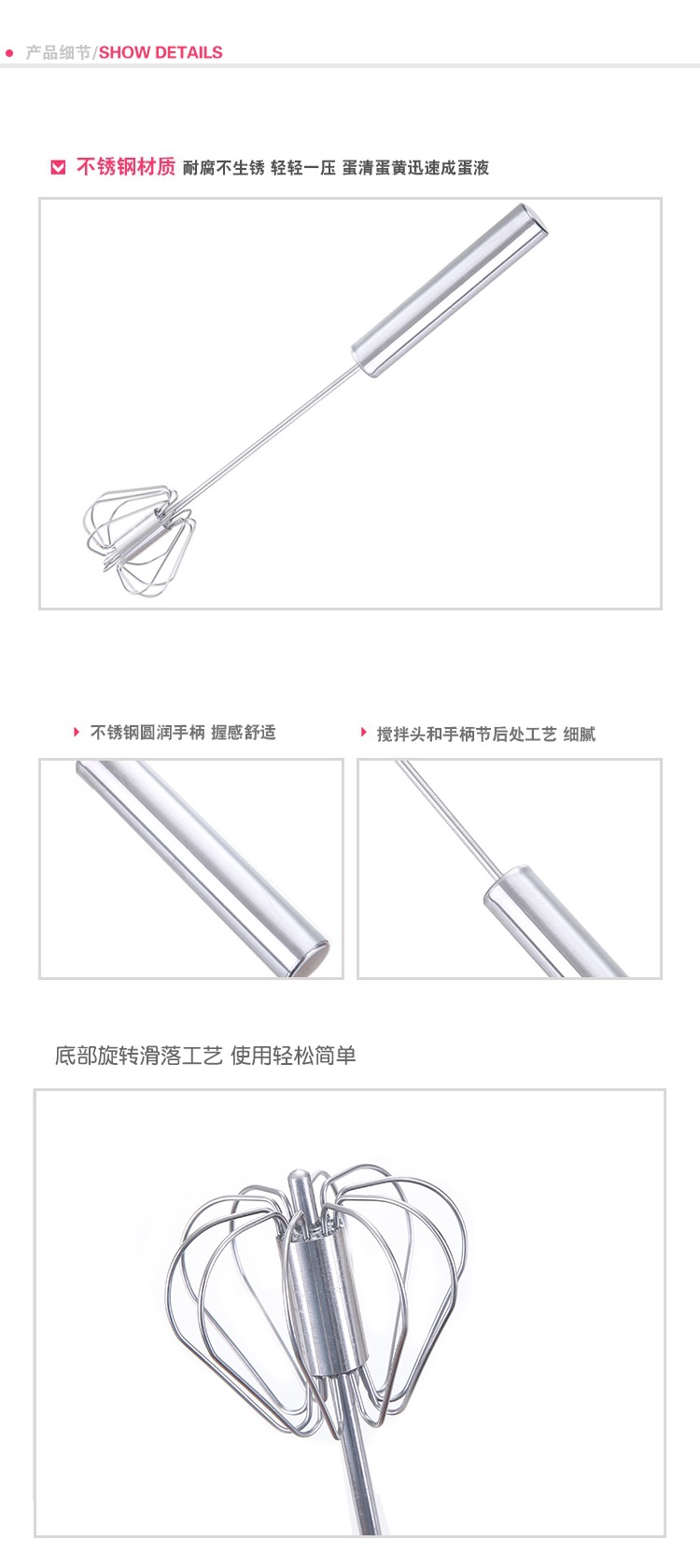 产品细节/SHOW DETAILS

不锈钢材质 耐腐不生锈 轻轻一压 蛋清蛋黄迅速成蛋液

不锈钢圆润手柄 握感舒适

搅拌头和手柄节后处工艺 细腻

底部旋转滑落工艺 使用轻松简单