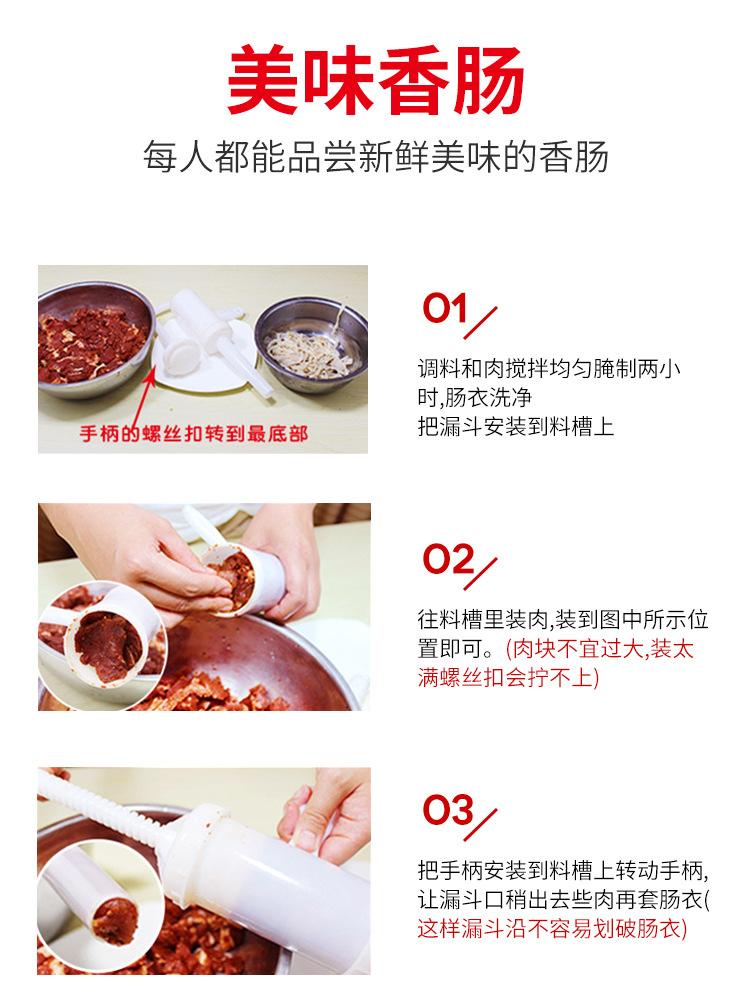 美味香肠

每人都能品尝新鲜美味的香肠

手柄的螺丝扣转到最底部

01

调料和肉搅拌均匀腌制两小时,肠衣洗净
把漏斗安装到料槽上

02

往料槽里装肉,装到图中所示位置即可。(肉块不宜过大,装太满螺丝扣会拧不上)

03

把手柄安装到料槽上转动手柄,让漏斗口稍出去些肉再套肠衣(这样漏斗沿不容易划破肠衣)