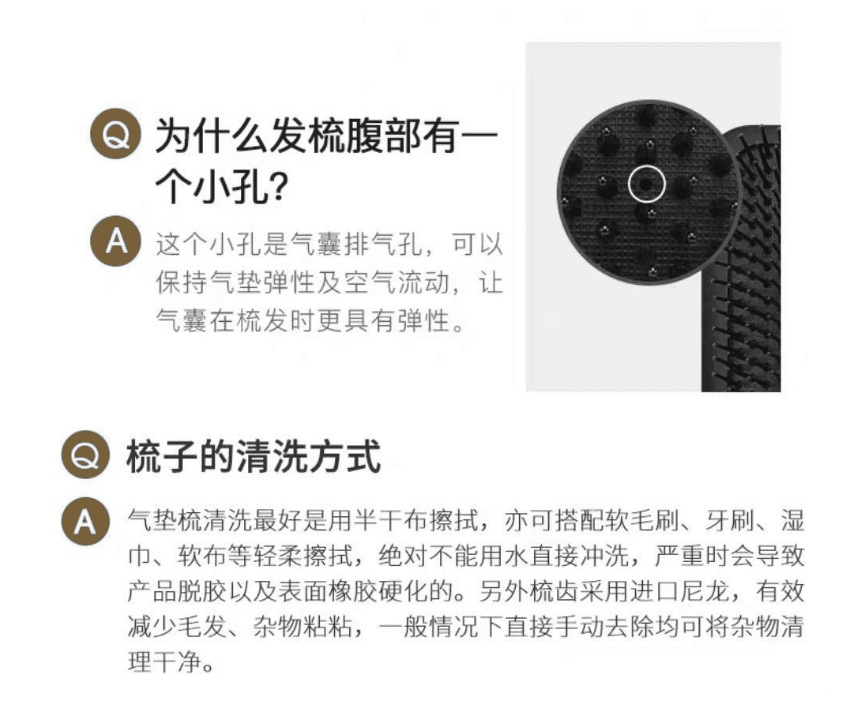 Q 为什么发梳腹部有一个小孔?

A 这个小孔是气囊排气孔，可以保持气垫弹性及空气流动，让气囊在梳发时更具有弹性。

Q 梳子的清洗方式

A 气垫梳清洗最好是用半干布擦拭，亦可搭配软毛刷、牙刷、湿巾、软布等轻柔擦拭，绝对不能用水直接冲洗，严重时会导致产品脱胶以及表面橡胶硬化的。另外梳齿采用进口尼龙，有效减少毛发、杂物粘粘，一般情况下直接手动去除均可将杂物清理干净。