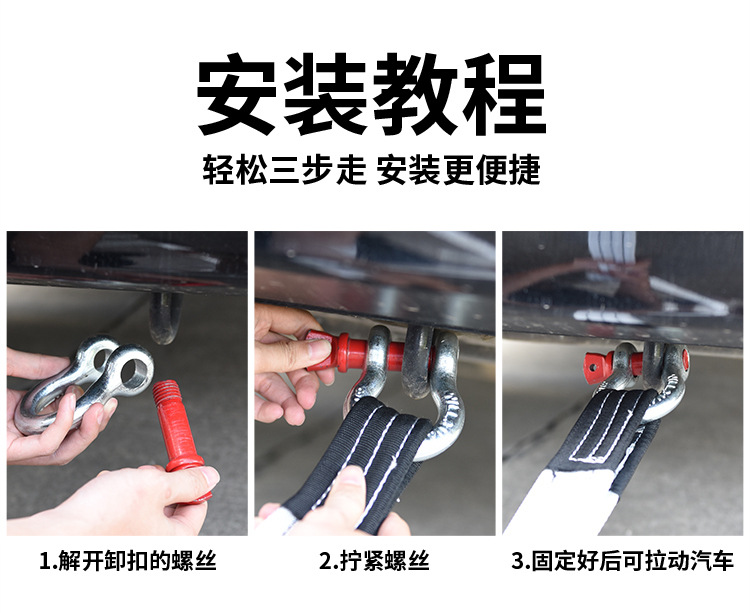 安装教程

轻松三步走 安装更便捷

1.解开卸扣的螺丝

2.拧紧螺丝

3.固定好后可拉动汽车